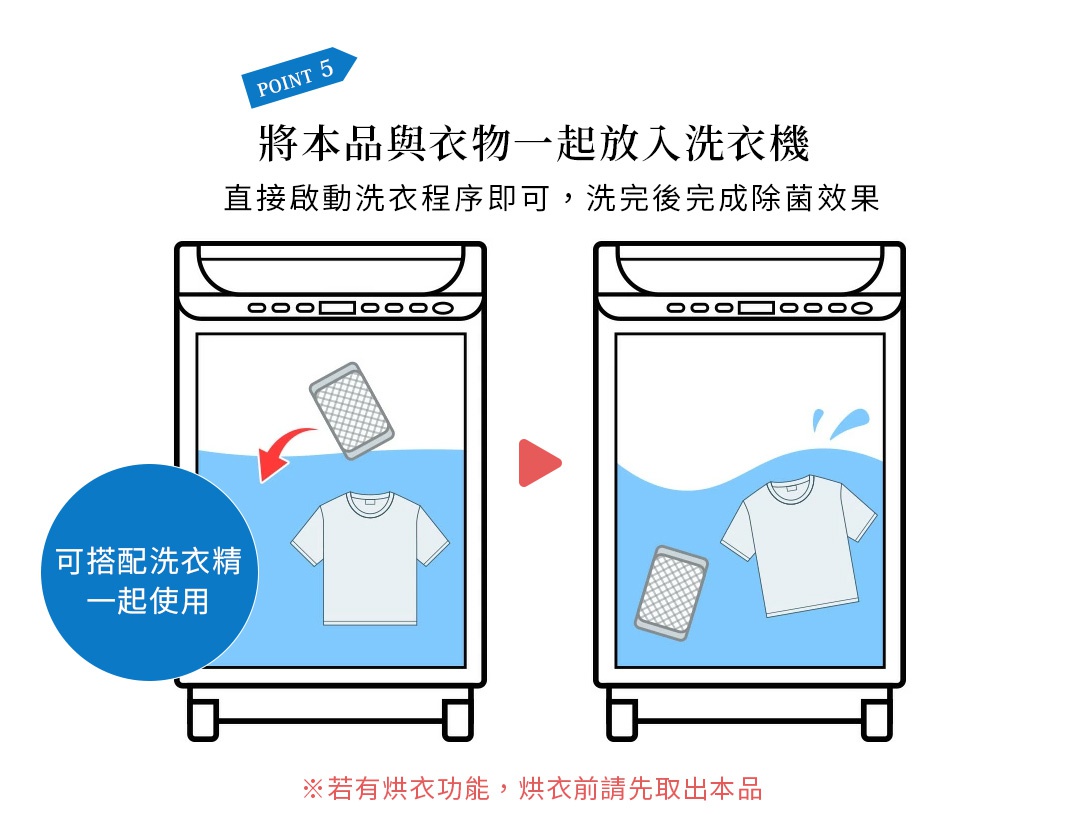 POINT 5

將本品與衣物一起放入洗衣機

直接啟動洗衣程序即可，洗完後完成除菌效果

可搭配洗衣精一起使用

※若有烘衣功能，烘衣前請先取出本品