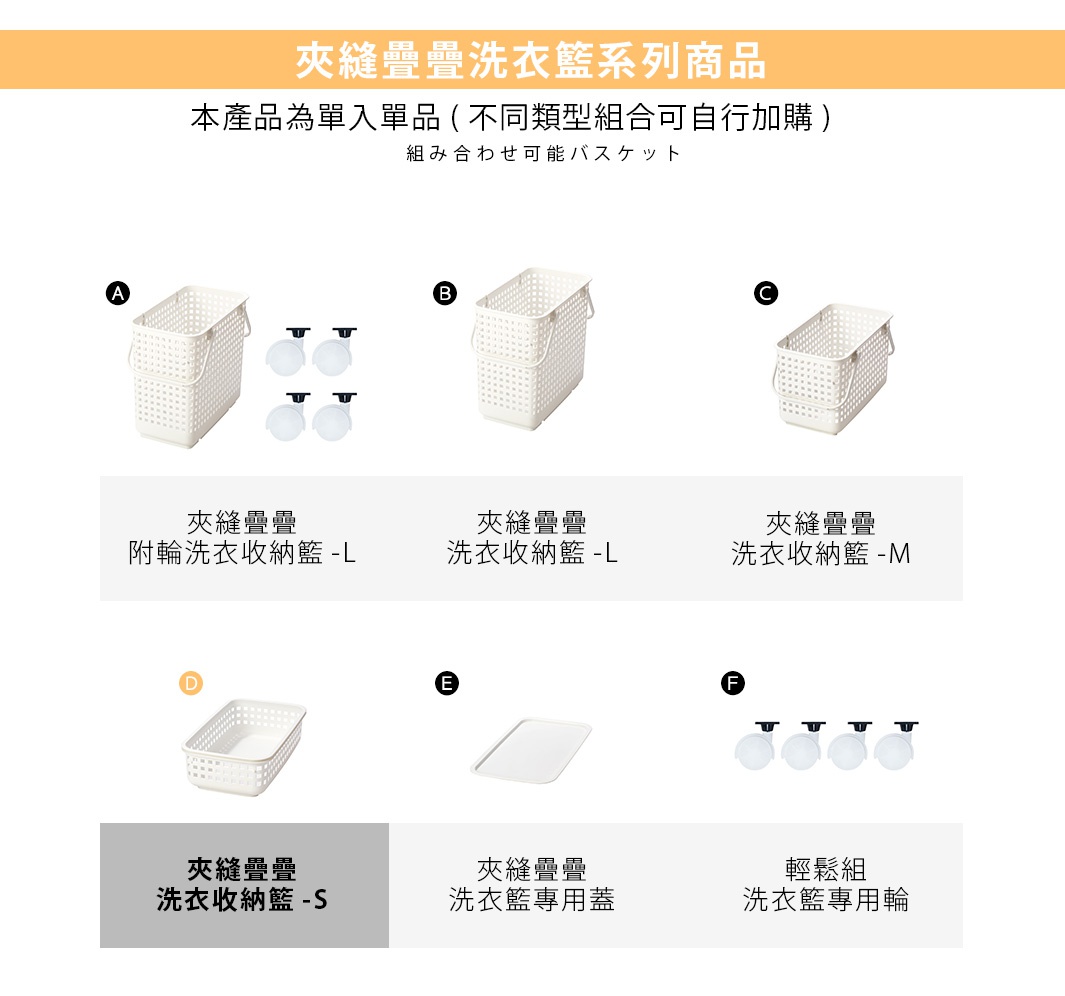 夾縫疊疊洗衣籃系列商品

本產品為單入單品 ( 不同類型組合可自行加購 )

組み合わせ可能バスケット

A

B

C

夾縫疊疊
附輪洗衣收納籃 -L

夾縫疊疊
洗衣收納籃 -L

夾縫疊疊
洗衣收納籃 -M

D

E

F

夾縫疊疊
洗衣收納籃 -S

夾縫疊疊
洗衣籃專用蓋

輕鬆組
洗衣籃專用輪