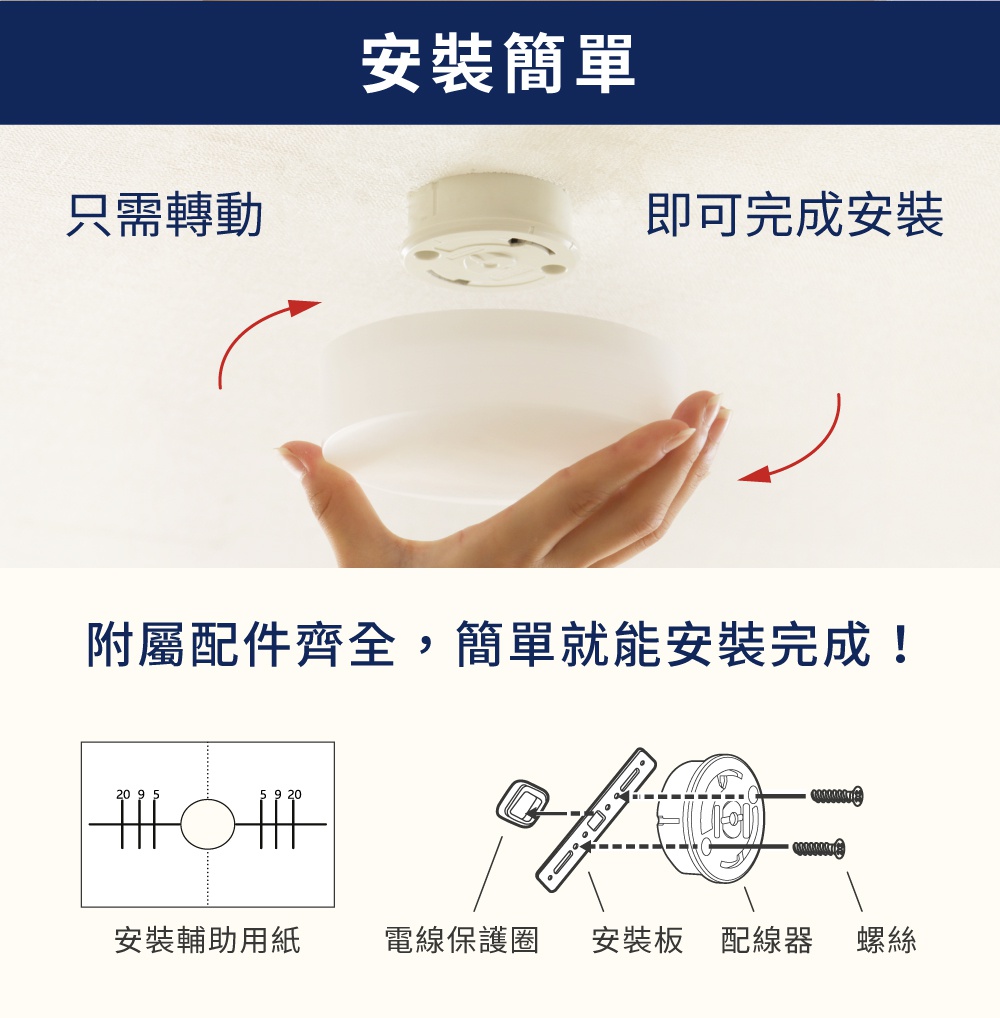 安裝簡單

只需轉動

即可完成安裝

附屬配件齊全，簡單就能安裝完成！

20 9 5

5 9 20

安裝輔助用紙

電線保護圈

安裝板

配線器

螺絲