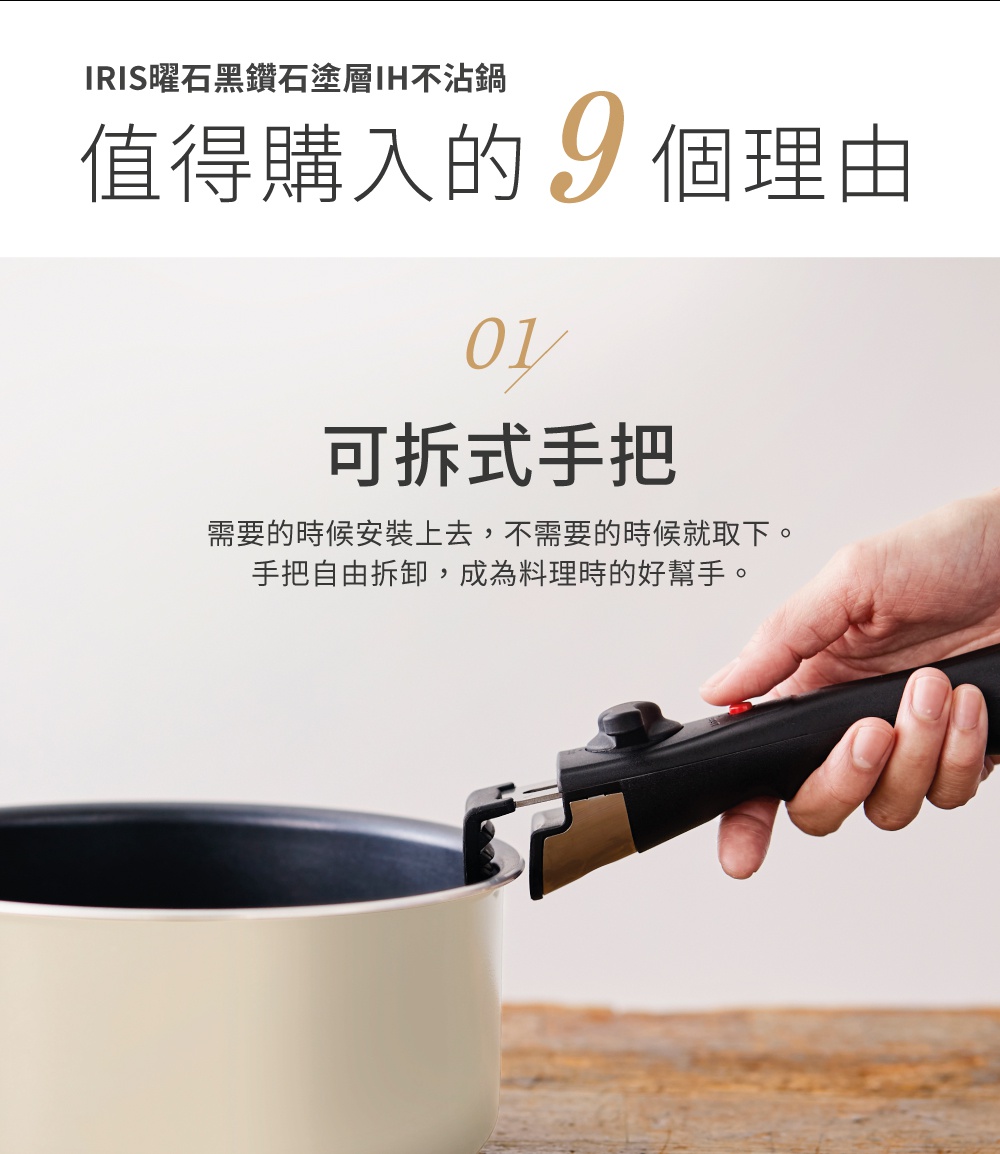 IRIS曜石黑鑽石塗層IH不沾鍋
值得購入的 9 個理由

01

可拆式手把

需要的時候安裝上去，不需要的時候就取下。
手把自由拆卸，成為料理時的好幫手。