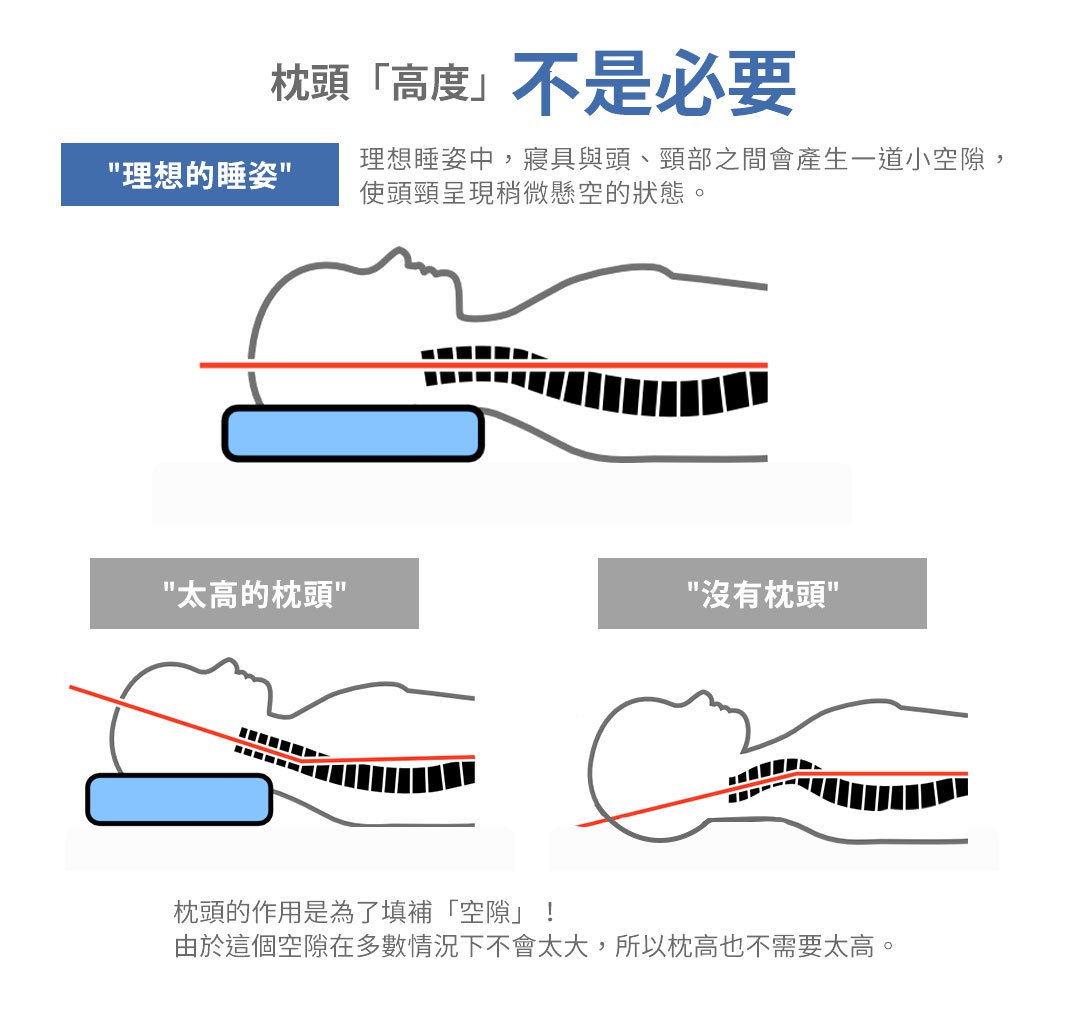 枕頭「高度」不是必要

"理想的睡姿"

理想睡姿中，寢具與頭、頸部之間會產生一道小空隙，使頭頸呈現稍微懸空的狀態。

"太高的枕頭"

"沒有枕頭"

枕頭的作用是為了填補「空隙」！
由於這個空隙在多數情況下不會太大，所以枕高也不需要太高。