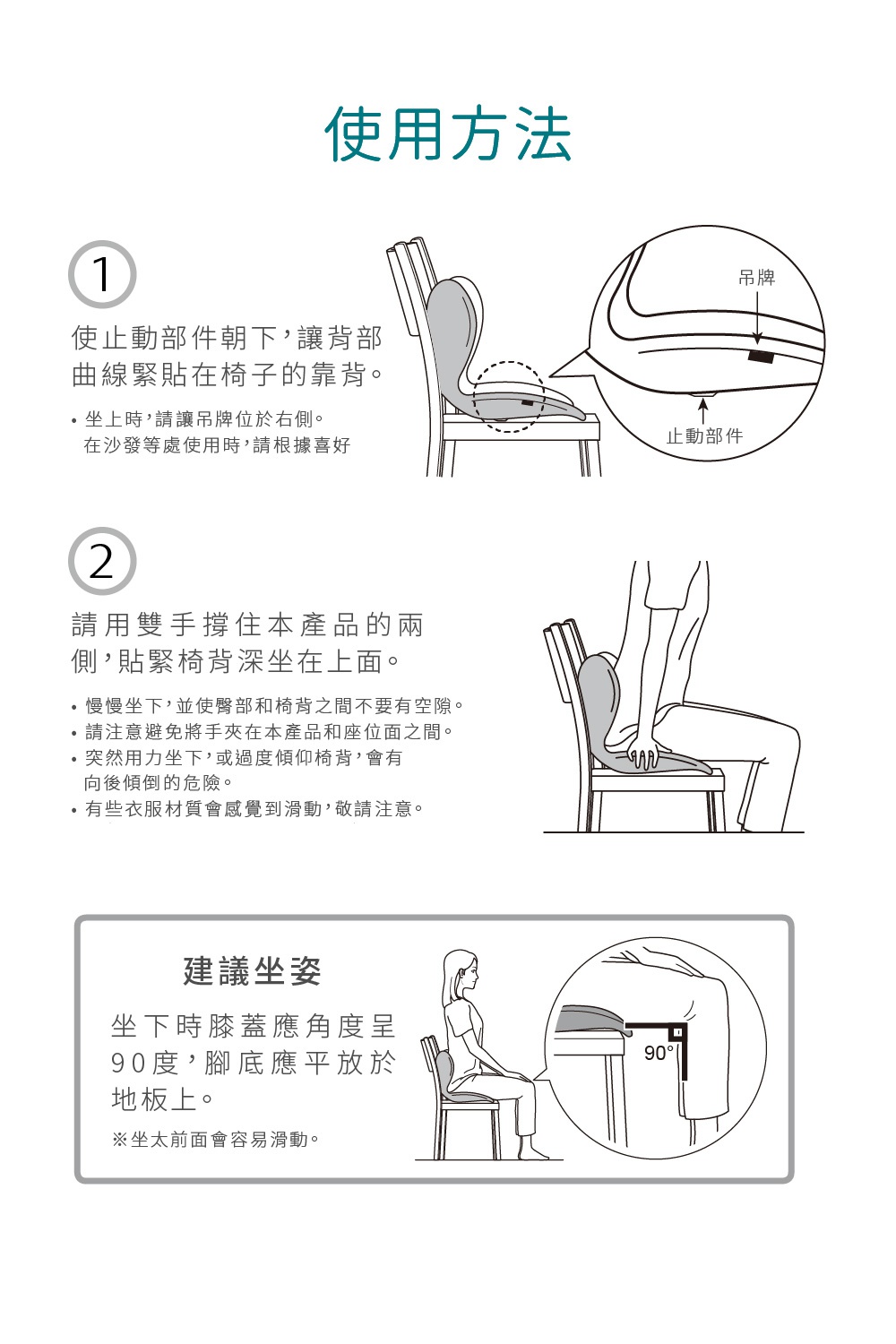 使用方法

1

使止動部件朝下，讓背部曲線緊貼在椅子的靠背。

• 坐上時，請讓吊牌位於右側。
在沙發等處使用時，請根據喜好

吊牌

止動部件

2

請用雙手撐住本產品的兩側，貼緊椅背深坐在上面。

• 慢慢坐下，並使臀部和椅背之間不要有空隙。
• 請注意避免將手夾在本產品和座位面之間。
• 突然用力坐下，或過度傾仰椅背，會有向後傾倒的危險。
• 有些衣服材質會感覺到滑動，敬請注意。

建議坐姿

坐下時膝蓋應角度呈90度，腳底應平放於地板上。

※坐太前面會容易滑動。

90°