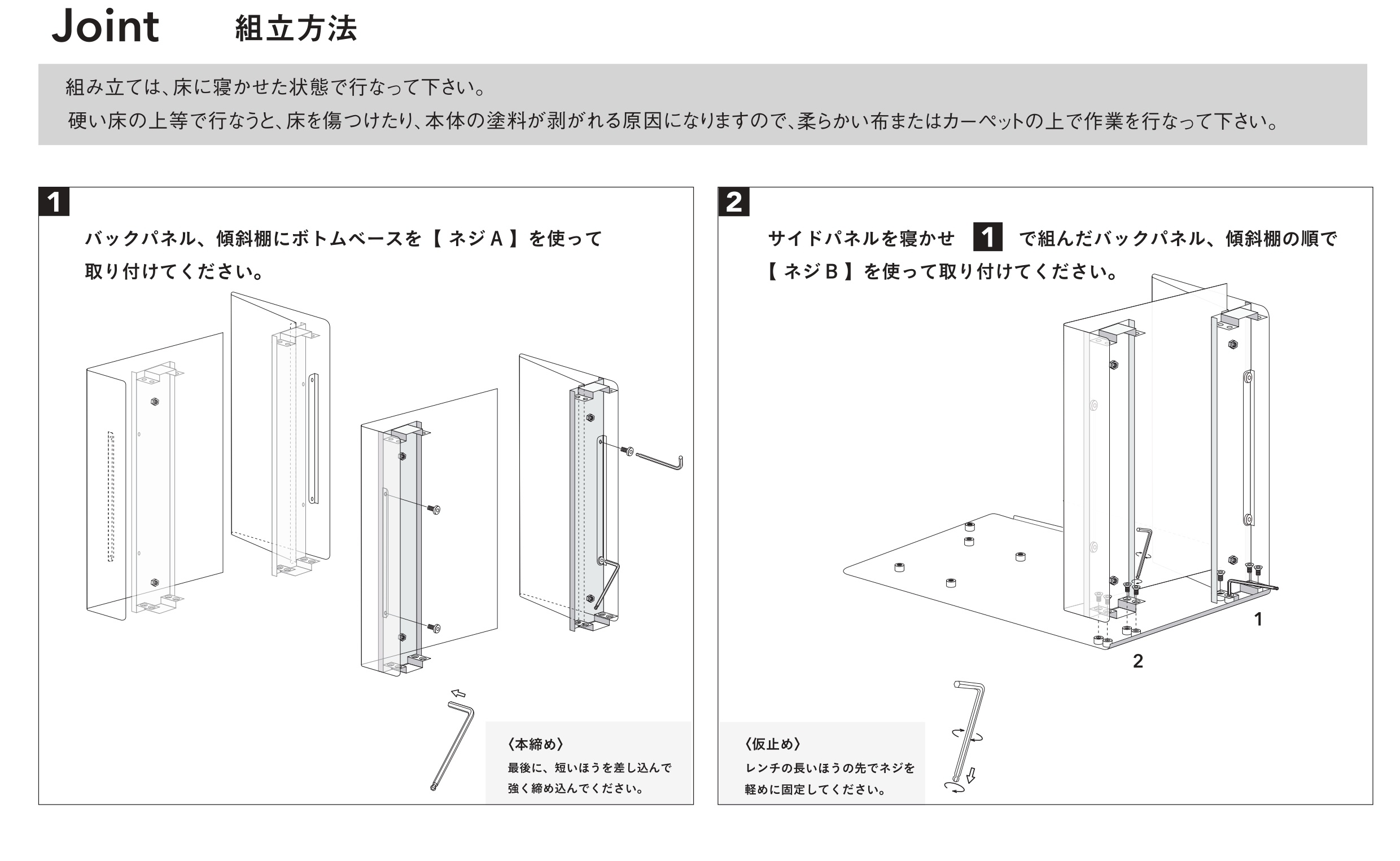 Joint　組立方法

組み立ては、床に寝かせた状態で行なって下さい。
硬い床の上等で行なうと、床を傷つけたり、本体の塗料が剥がれる原因になりますので、柔らかい布またはカーペットの上で作業を行なって下さい。

1

バックパネル、傾斜棚にボトムベースを【 ネジ A 】を使って取り付けてください。

〈本締め〉
最後に、短いほうを差し込んで強く締め込んでください。

2

サイドパネルを寝かせ 1 で組んだバックパネル、傾斜棚の順で【 ネジ B 】を使って取り付けてください。

1

2

〈仮止め〉
レンチの長いほうの先でネジを軽めに固定してください。