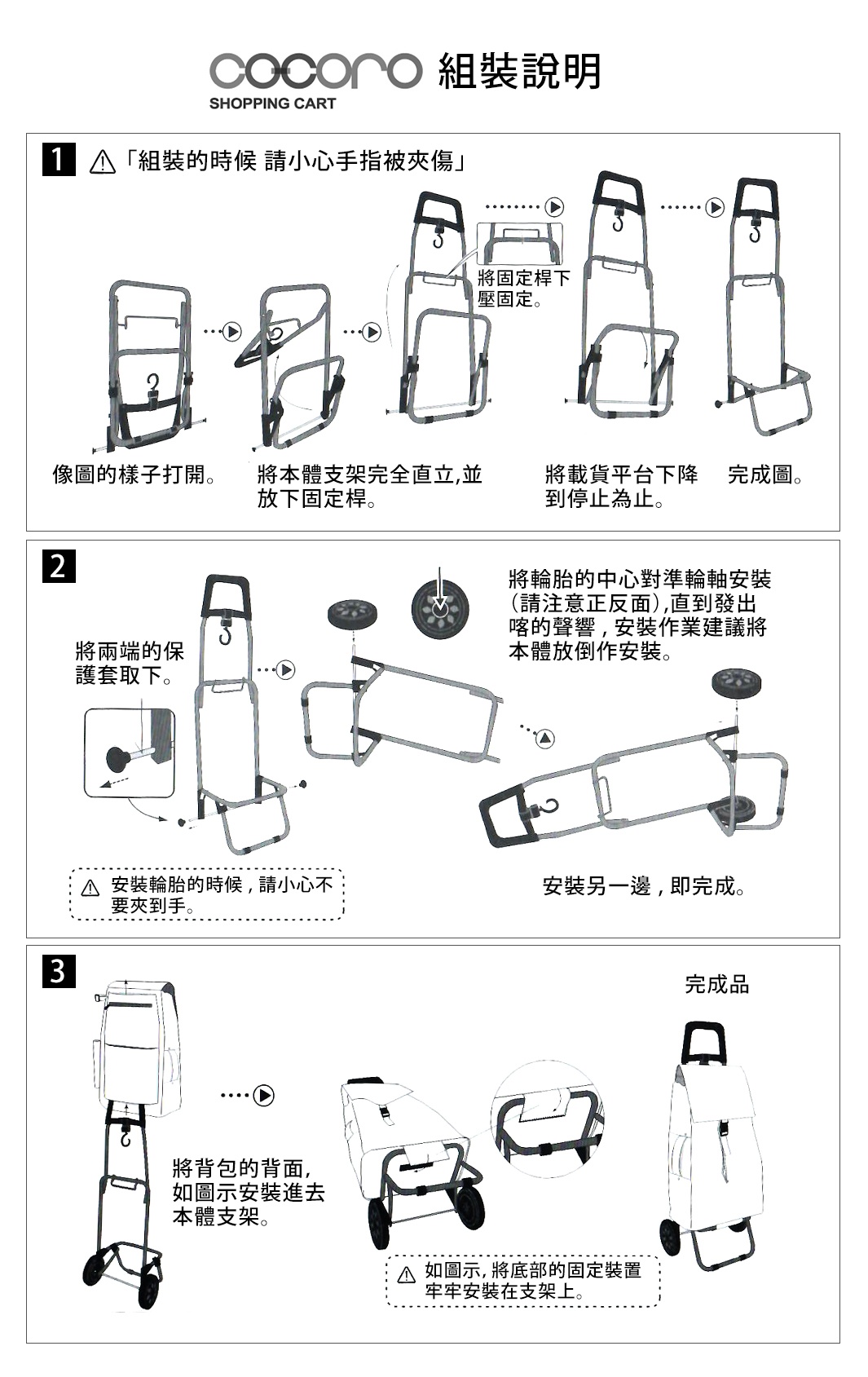 cocoro 組裝說明
SHOPPING CART

1 「組裝的時候 請小心手指被夾傷」

將固定桿下壓固定。

像圖的樣子打開。

將本體支架完全直立,並放下固定桿。

將載貨平台下降到停止為止。

完成圖。

2

將兩端的保護套取下。

將輪胎的中心對準輪軸安裝(請注意正反面),直到發出喀的聲響，安裝作業建議將本體放倒作安裝。

安裝輪胎的時候，請小心不要夾到手。

安裝另一邊，即完成。

3

完成品

將背包的背面,如圖示安裝進去本體支架。

如圖示,將底部的固定裝置牢牢安裝在支架上。