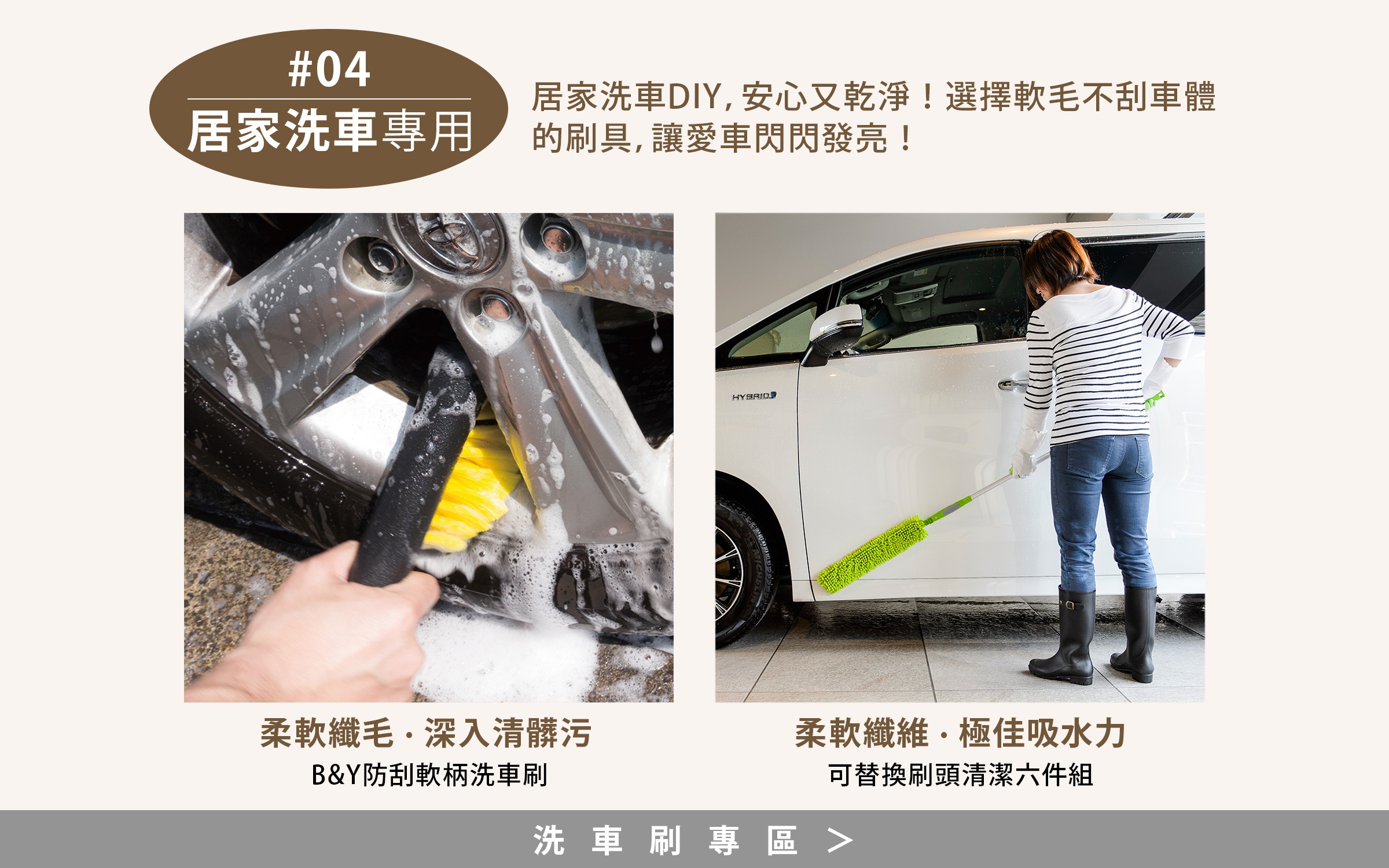 #04
居家洗車專用

居家洗車DIY, 安心又乾淨！選擇軟毛不刮車體的刷具, 讓愛車閃閃發亮！

HYBRID

柔軟纖毛 · 深入清髒污
B&Y防刮軟柄洗車刷

柔軟纖維 · 極佳吸水力
可替換刷頭清潔六件組

洗 車 刷 專 區 >