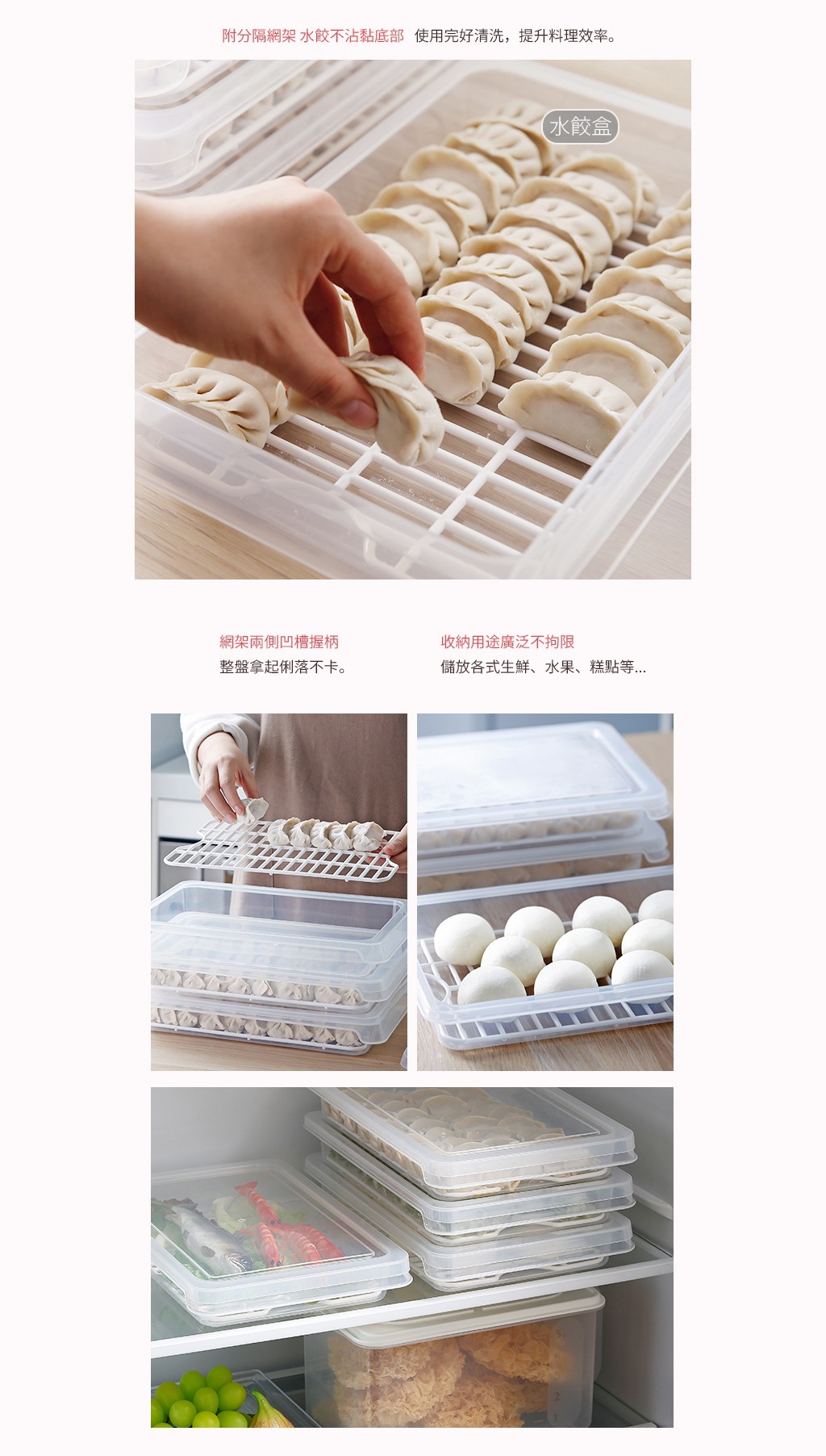 附分隔網架 水餃不沾黏底部 使用完好清洗，提升料理效率。

水餃盒

網架兩側凹槽握柄
整盤拿起俐落不卡。

收納用途廣泛不拘限
儲放各式生鮮、水果、糕點等...