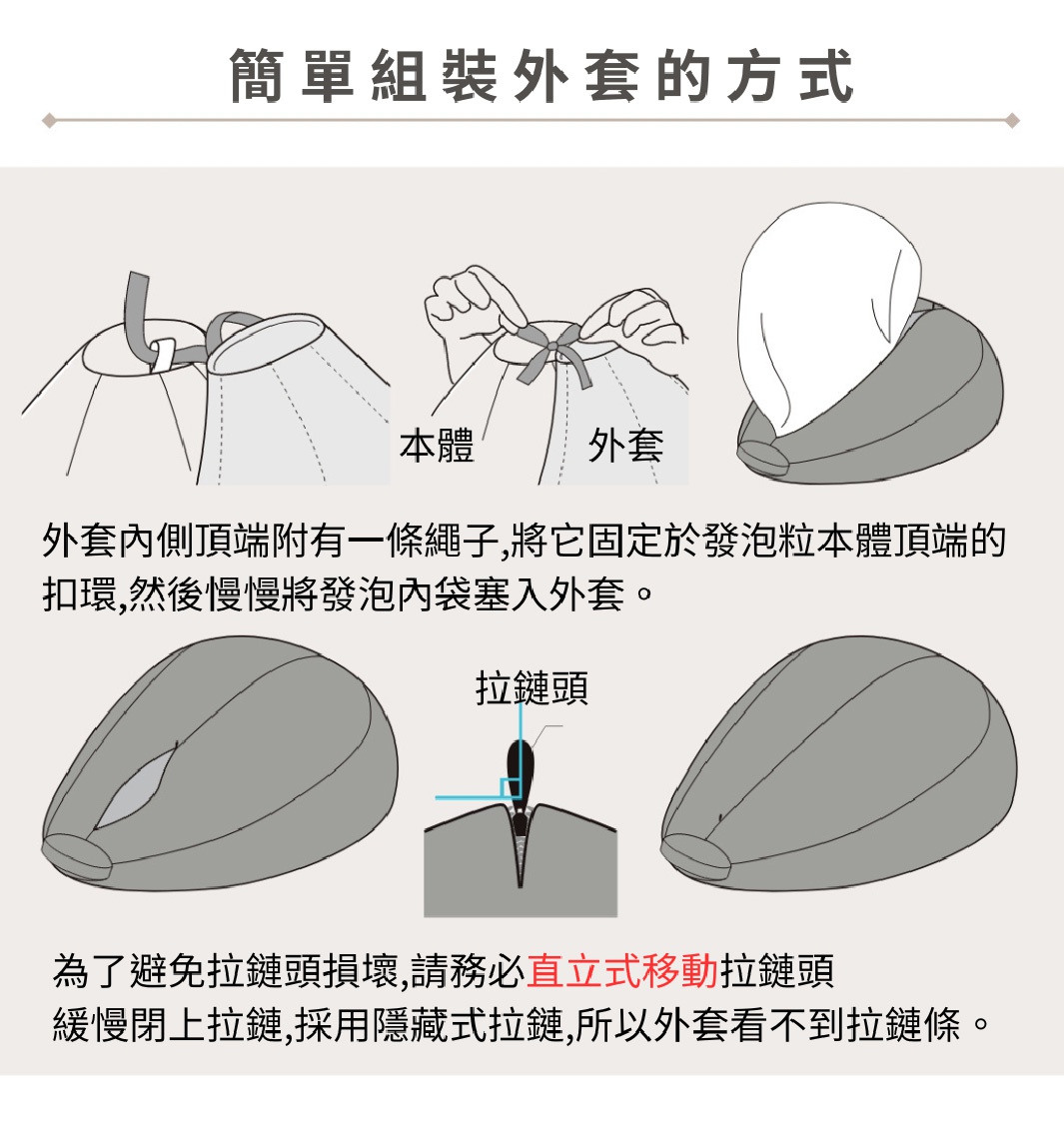 簡單組裝外套的方式

本體 外套

外套內側頂端附有一條繩子,將它固定於發泡粒本體頂端的扣環,然後慢慢將發泡內袋塞入外套。

拉鏈頭

為了避免拉鏈頭損壞,請務必直立式移動拉鏈頭
緩慢閉上拉鏈,採用隱藏式拉鏈,所以外套看不到拉鏈條。