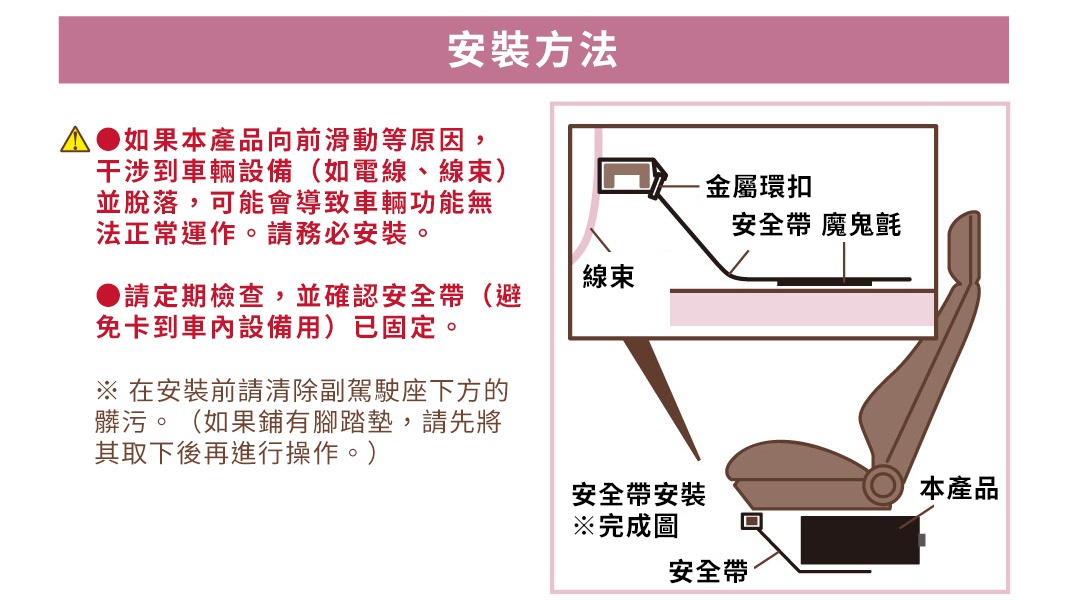 安裝方法

●如果本產品向前滑動等原因，干涉到車輛設備（如電線、線束）並脫落，可能會導致車輛功能無法正常運作。請務必安裝。

●請定期檢查，並確認安全帶（避免卡到車內設備用）已固定。

※ 在安裝前請清除副駕駛座下方的髒污。（如果鋪有腳踏墊，請先將其取下後再進行操作。）

金屬環扣
安全帶 魔鬼氈
線束

安全帶安裝
※完成圖
本產品
安全帶