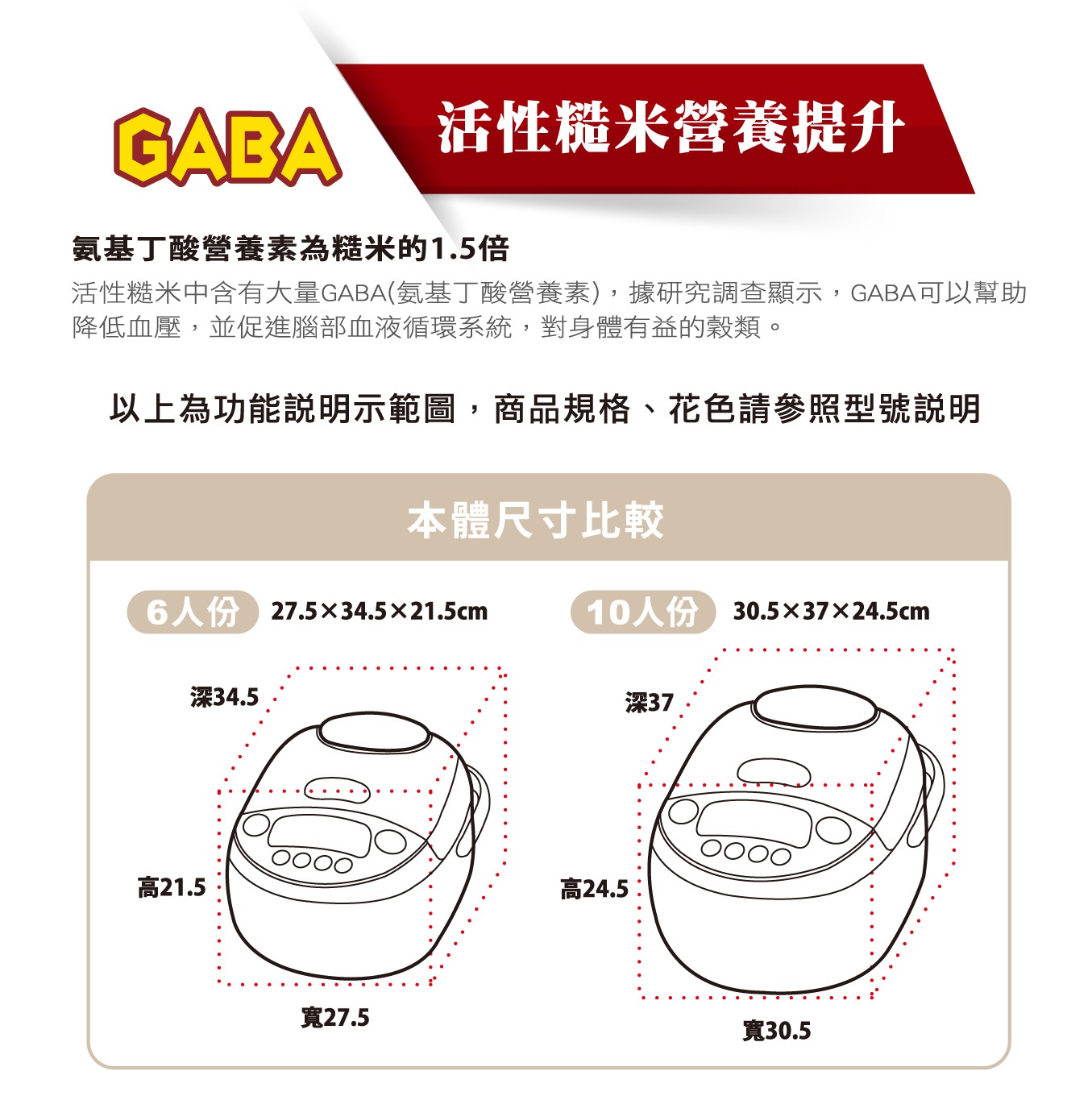 GABA

活性糙米營養提升

氨基丁酸營養素為糙米的1.5倍

活性糙米中含有大量GABA(氨基丁酸營養素)，據研究調查顯示，GABA可以幫助降低血壓，並促進腦部血液循環系統，對身體有益的穀類。

以上為功能說明示範圖，商品規格、花色請參照型號說明

本體尺寸比較

6人份 27.5×34.5×21.5cm

深34.5

高21.5

寬27.5

10人份 30.5×37×24.5cm

深37

高24.5

寬30.5