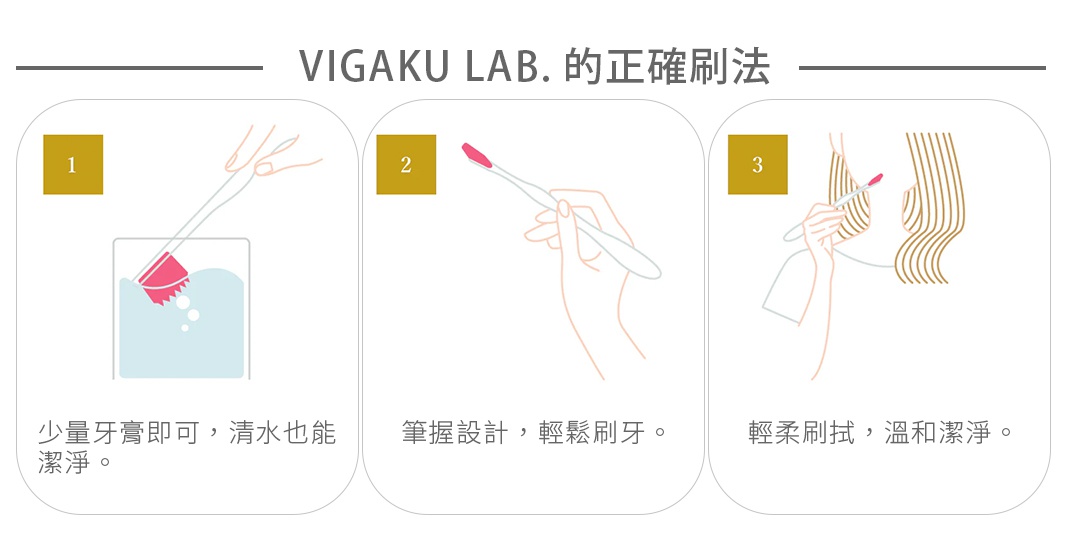 VIGAKU LAB. 的正確刷法

1

少量牙膏即可，清水也能潔淨。

2

筆握設計，輕鬆刷牙。

3

輕柔刷拭，溫和潔淨。