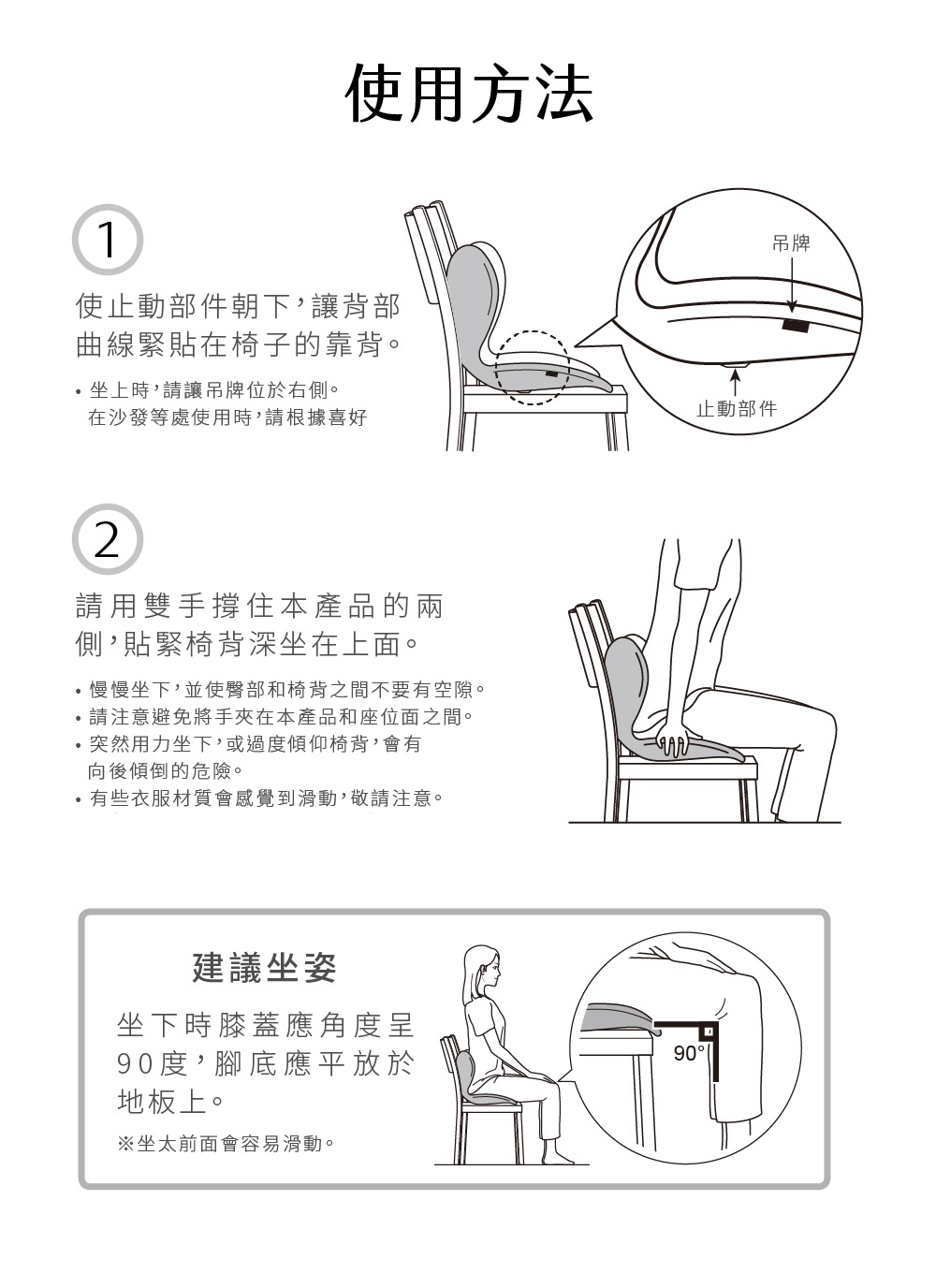 使用方法

1

使止動部件朝下,讓背部曲線緊貼在椅子的靠背。

• 坐上時,請讓吊牌位於右側。
在沙發等處使用時,請根據喜好

吊牌

止動部件

2

請用雙手撐住本產品的兩側,貼緊椅背深坐在上面。

• 慢慢坐下,並使臀部和椅背之間不要有空隙。
• 請注意避免將手夾在本產品和座位面之間。
• 突然用力坐下,或過度傾仰椅背,會有向後傾倒的危險。
• 有些衣服材質會感覺到滑動,敬請注意。

建議坐姿

坐下時膝蓋應角度呈90度,腳底應平放於地板上。

※坐太前面會容易滑動。

90°