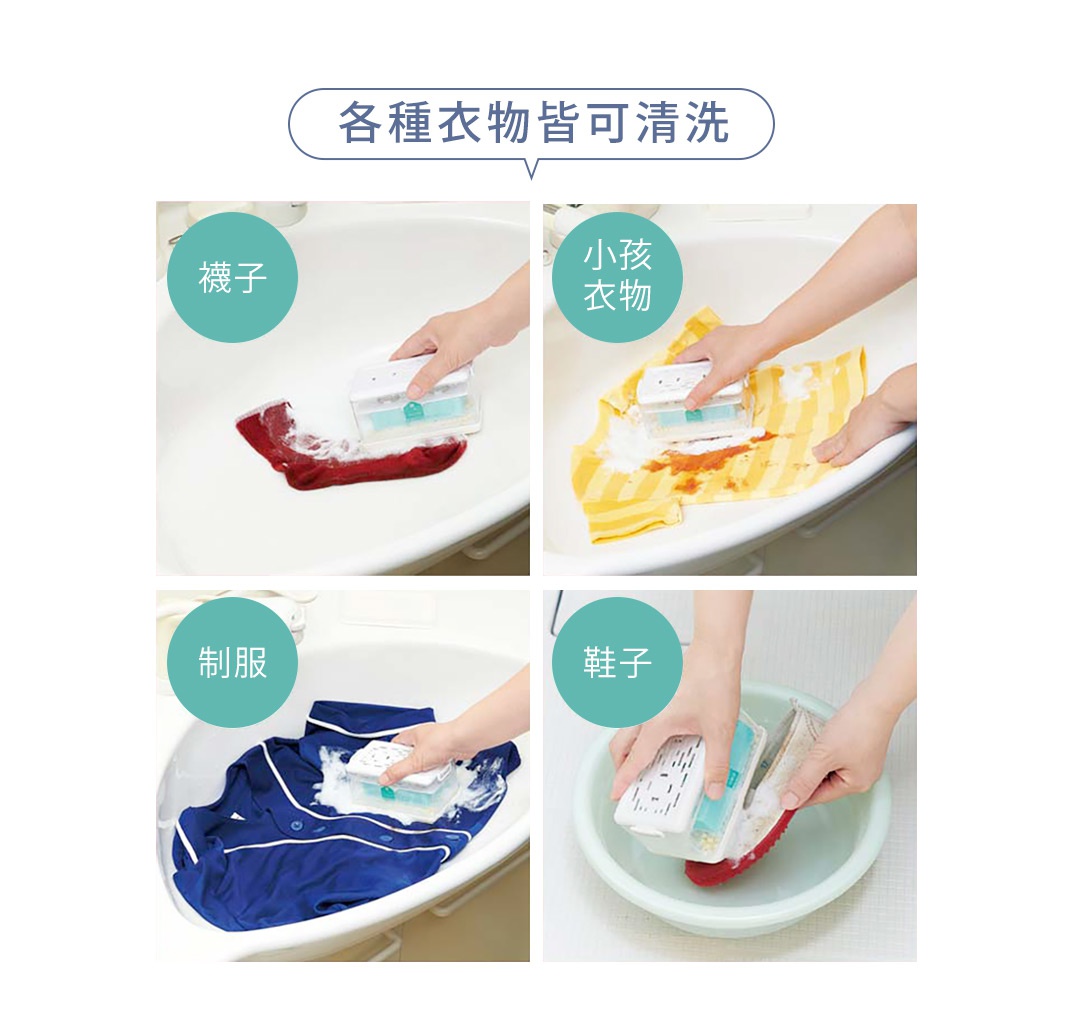 各種衣物皆可清洗

襪子

小孩衣物

制服

鞋子