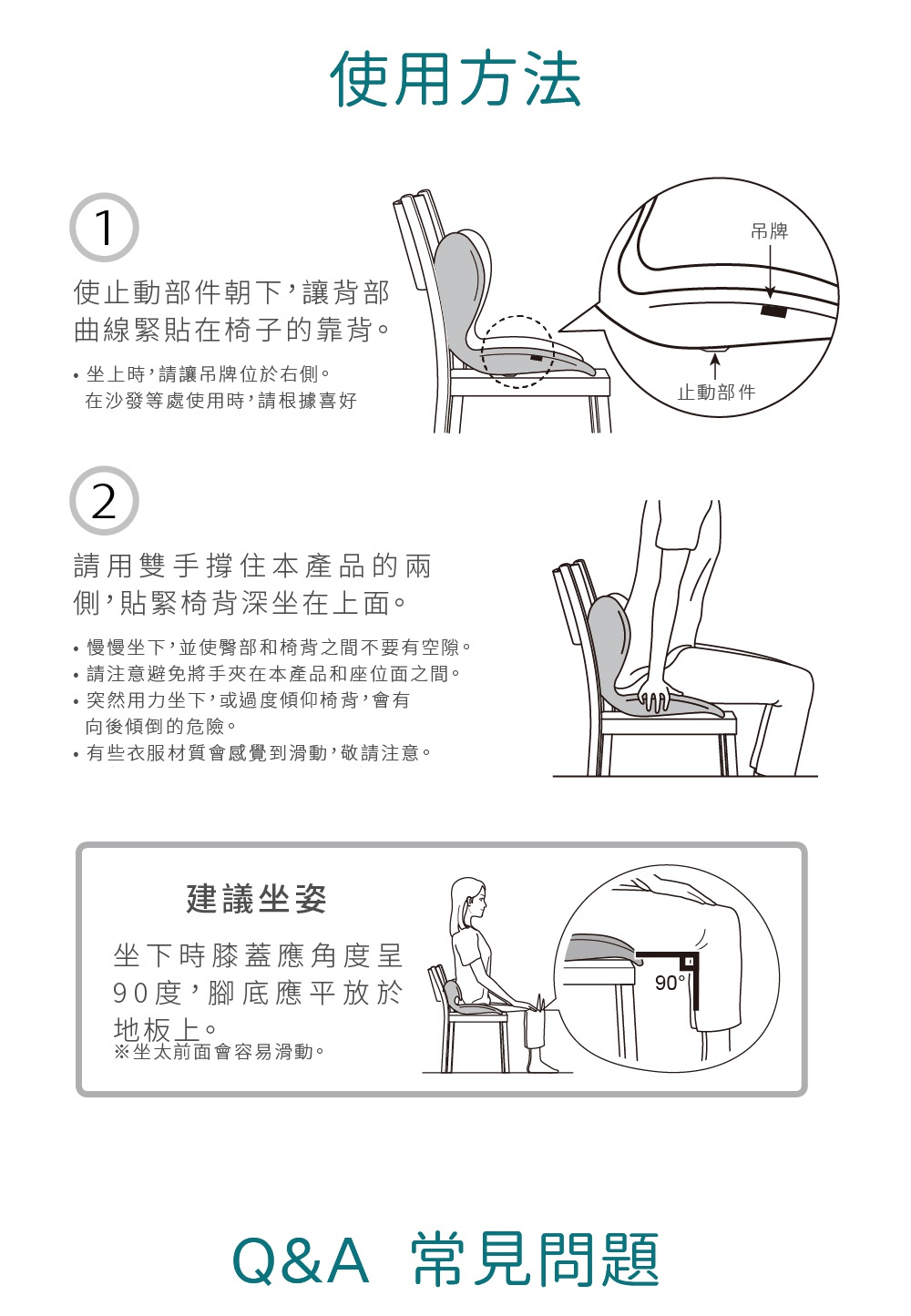 使用方法

1

使止動部件朝下，讓背部曲線緊貼在椅子的靠背。

• 坐上時，請讓吊牌位於右側。
在沙發等處使用時，請根據喜好

吊牌

止動部件

2

請用雙手撐住本產品的兩側，貼緊椅背深坐在上面。

• 慢慢坐下，並使臀部和椅背之間不要有空隙。
• 請注意避免將手夾在本產品和座位面之間。
• 突然用力坐下，或過度傾仰椅背，會有向後傾倒的危險。
• 有些衣服材質會感覺到滑動，敬請注意。

建議坐姿

坐下時膝蓋應角度呈90度，腳底應平放於地板上。
※坐太前面會容易滑動。

90°

Q&A 常見問題