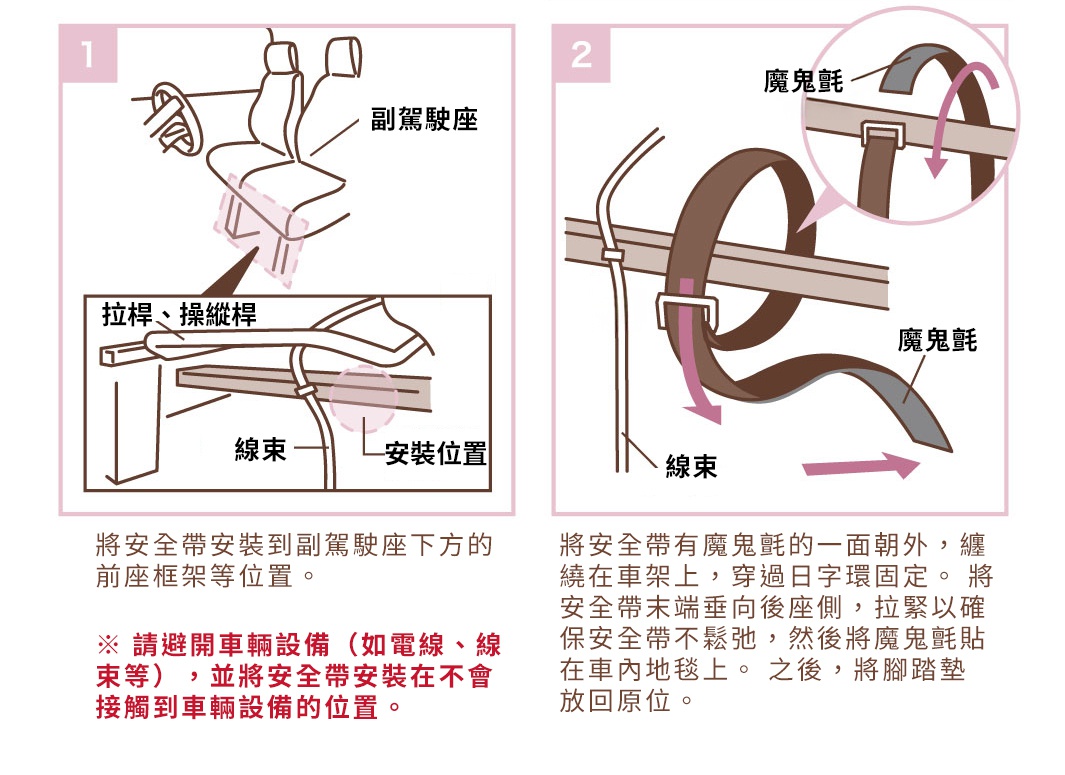 1

副駕駛座

拉桿、操縱桿

線束

安裝位置

將安全帶安裝到副駕駛座下方的前座框架等位置。

※ 請避開車輛設備（如電線、線束等），並將安全帶安裝在不會接觸到車輛設備的位置。

2

魔鬼氈

魔鬼氈

線束

將安全帶有魔鬼氈的一面朝外，纏繞在車架上，穿過日字環固定。 將安全帶末端垂向後座側，拉緊以確保安全帶不鬆弛，然後將魔鬼氈貼在車內地毯上。 之後，將腳踏墊放回原位。