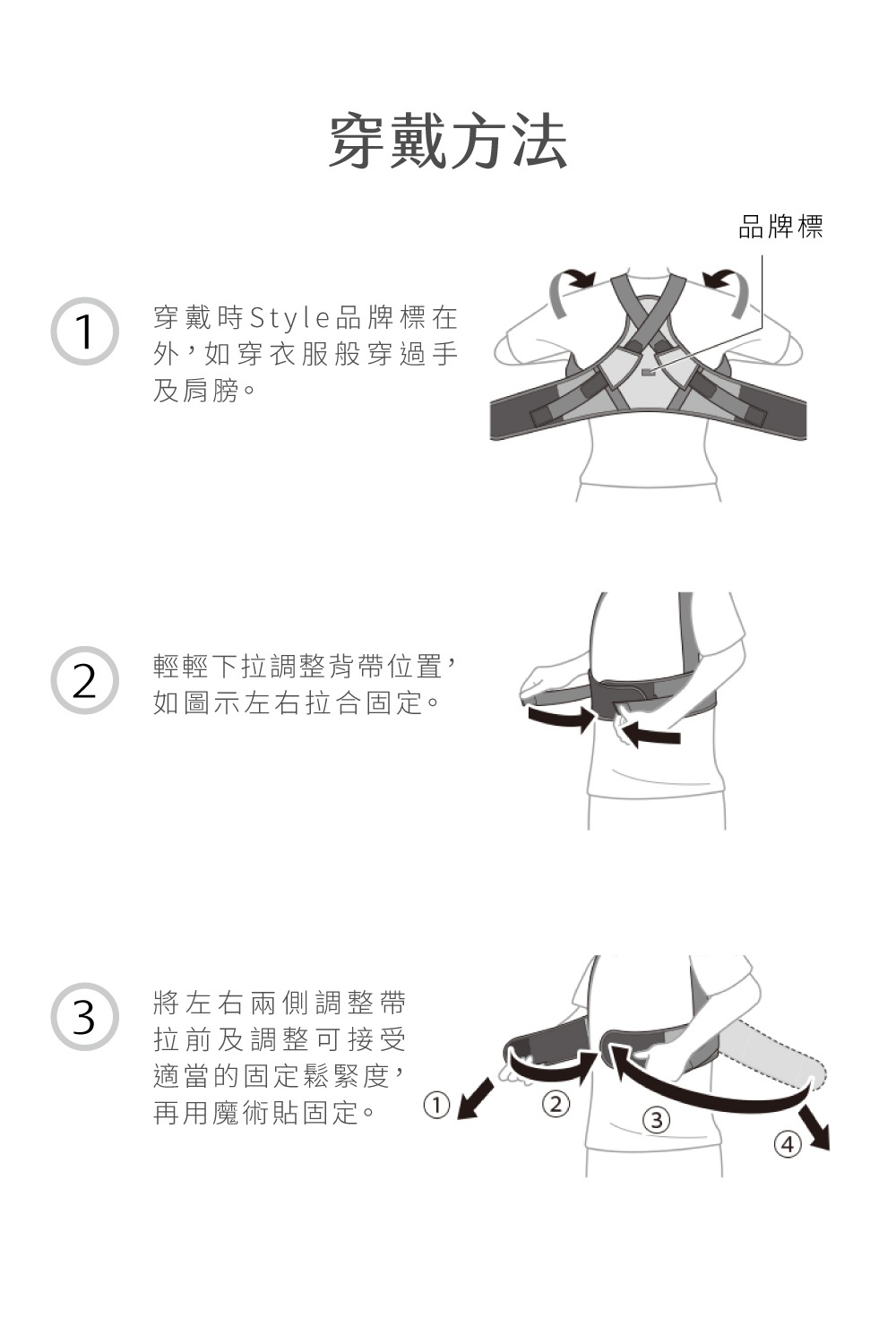 穿戴方法

品牌標

1 穿戴時Style品牌標在外，如穿衣服般穿過手及肩膀。

2 輕輕下拉調整背帶位置，如圖示左右拉合固定。

3 將左右兩側調整帶拉前及調整可接受適當的固定鬆緊度，再用魔術貼固定。

①
②
③
④