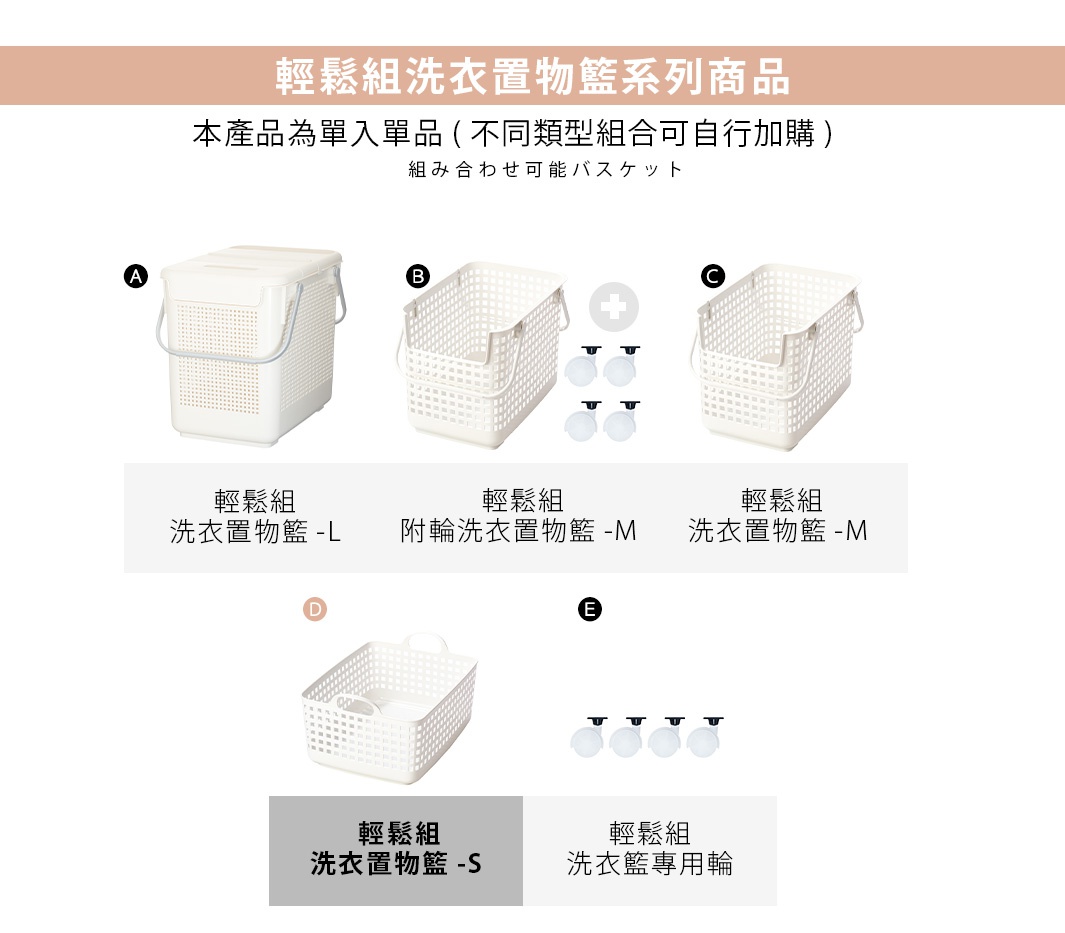 輕鬆組洗衣置物籃系列商品

本產品為單入單品 ( 不同類型組合可自行加購 )

組み合わせ可能バスケット

A

B

C

輕鬆組
洗衣置物籃 -L

輕鬆組
附輪洗衣置物籃 -M

輕鬆組
洗衣置物籃 -M

D

E

輕鬆組
洗衣置物籃 -S

輕鬆組
洗衣籃專用輪