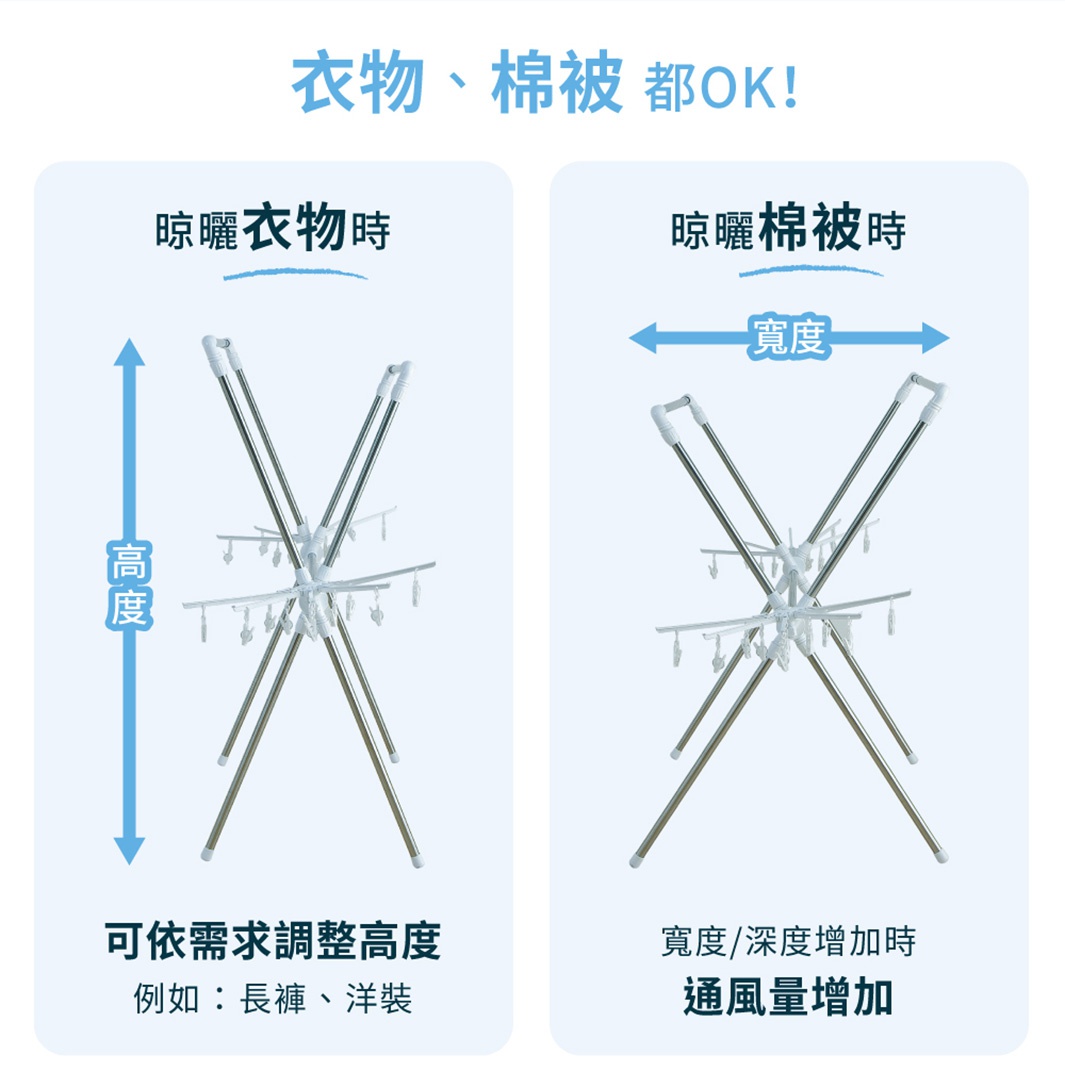 衣物、棉被 都OK!

晾曬衣物時

高度

可依需求調整高度
例如：長褲、洋裝

晾曬棉被時

寬度

寬度/深度增加時
通風量增加