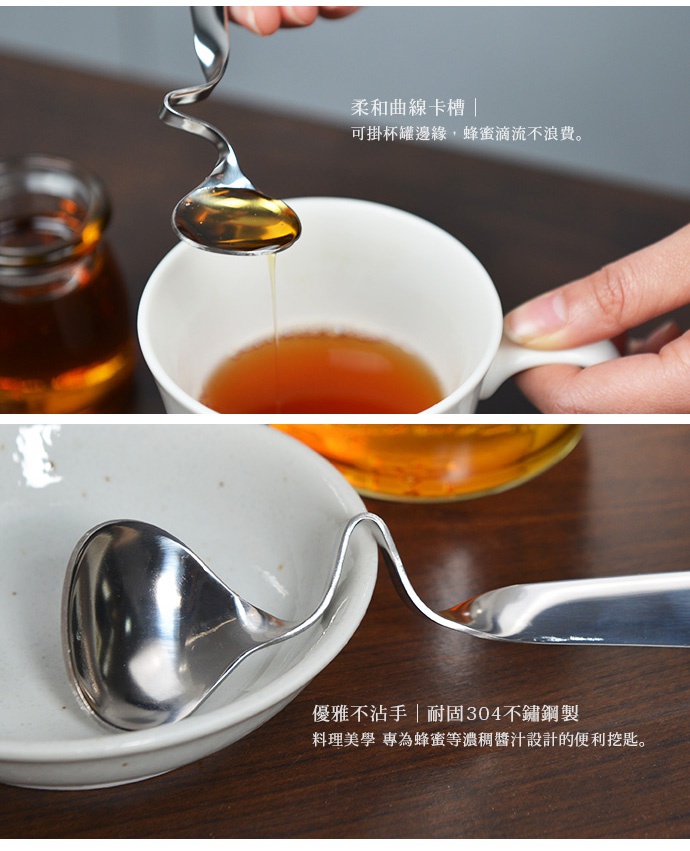 柔和曲線卡槽｜
可掛杯罐邊緣，蜂蜜滴流不浪費。

優雅不沾手｜耐固304不鏽鋼製
料理美學 專為蜂蜜等濃稠醬汁設計的便利挖匙。