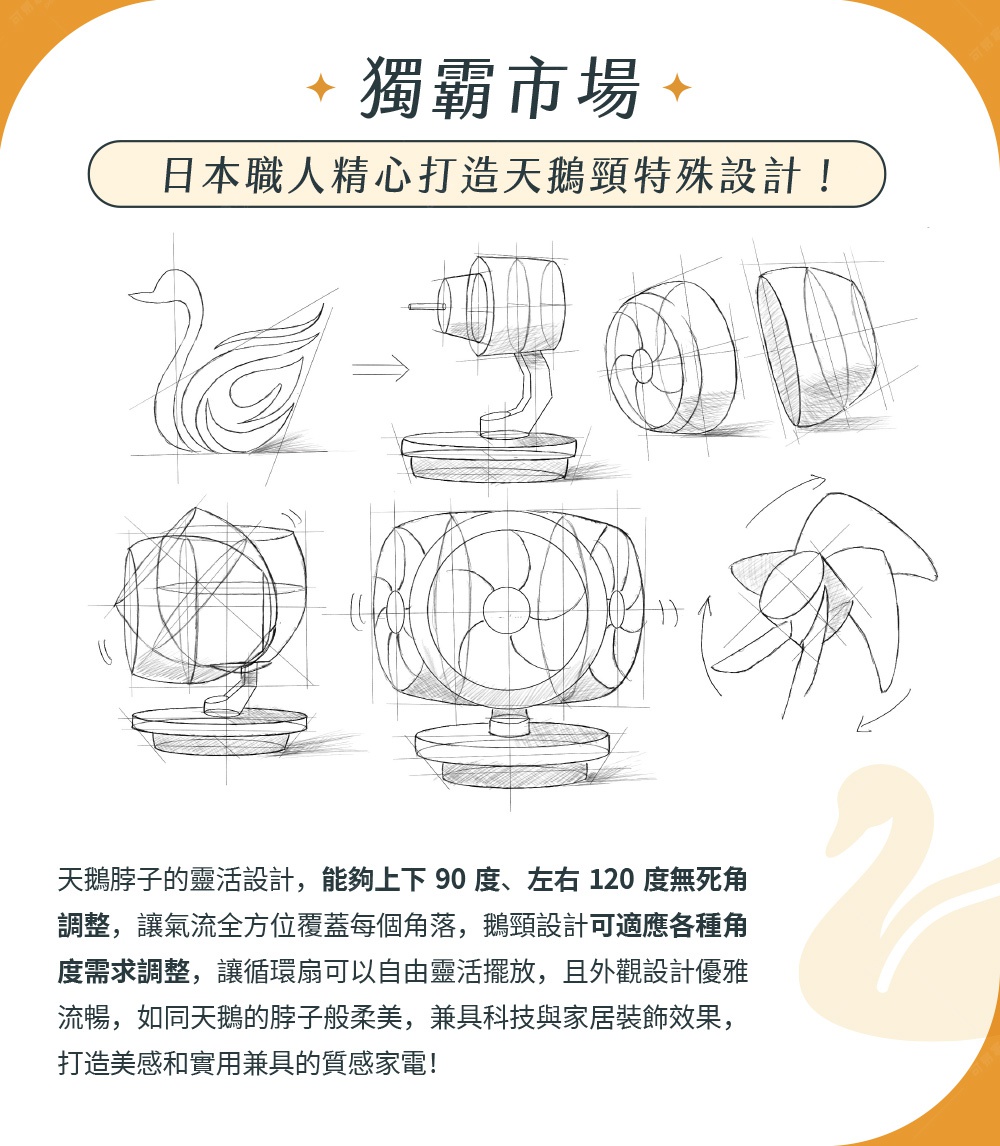 獨霸市場

日本職人精心打造天鵝頸特殊設計！

天鵝脖子的靈活設計，能夠上下 90 度、左右 120 度無死角調整，讓氣流全方位覆蓋每個角落，鵝頸設計可適應各種角度需求調整，讓循環扇可以自由靈活擺放，且外觀設計優雅流暢，如同天鵝的脖子般柔美，兼具科技與家居裝飾效果，打造美感和實用兼具的質感家電！