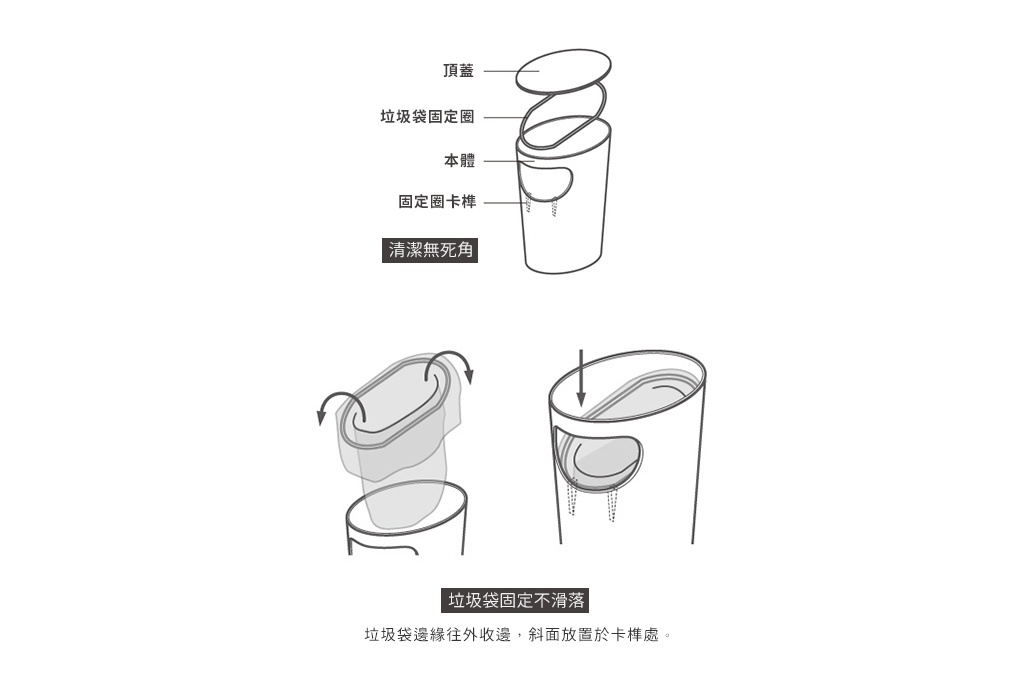 頂蓋
垃圾袋固定圈
本體
固定圈卡榫

清潔無死角

垃圾袋固定不滑落

垃圾袋邊緣往外收邊，斜面放置於卡榫處。