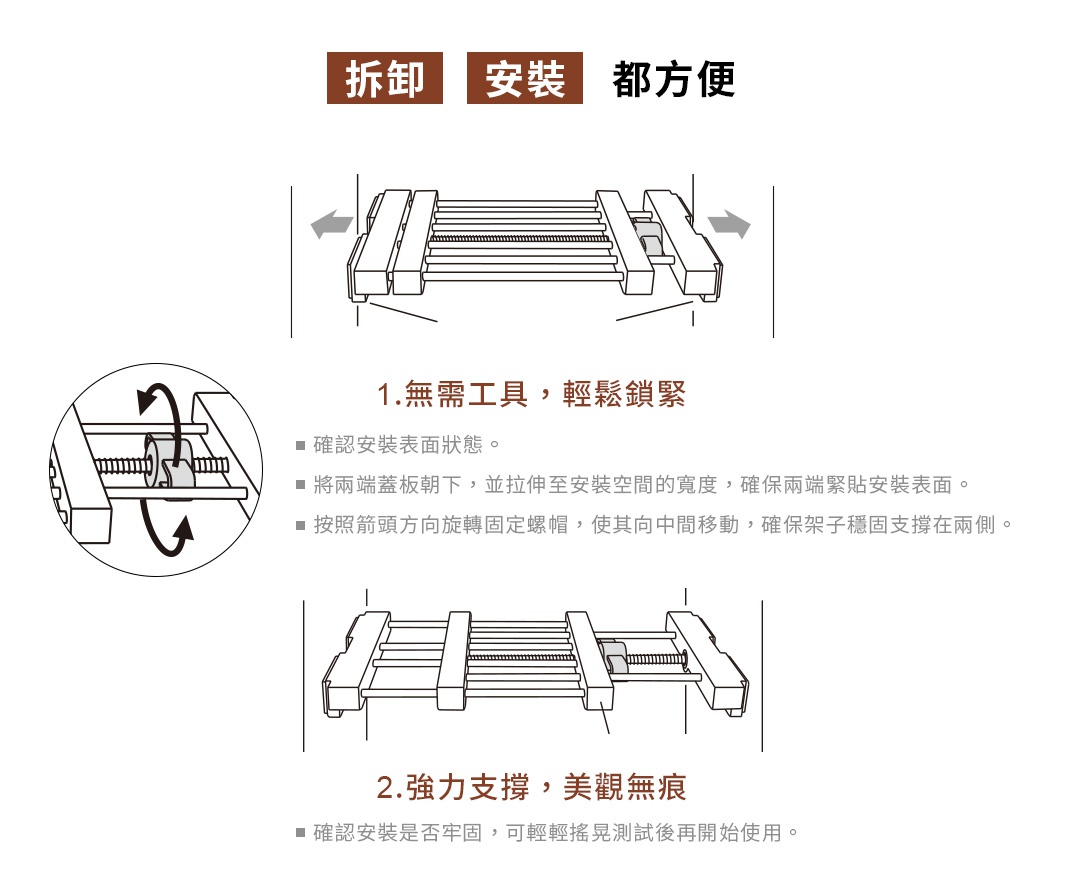 拆卸 安裝 都方便

1.無需工具，輕鬆鎖緊

■ 確認安裝表面狀態。

■ 將兩端蓋板朝下，並拉伸至安裝空間的寬度，確保兩端緊貼安裝表面。

■ 按照箭頭方向旋轉固定螺帽，使其向中間移動，確保架子穩固支撐在兩側。

2.強力支撐，美觀無痕

■ 確認安裝是否牢固，可輕輕搖晃測試後再開始使用。