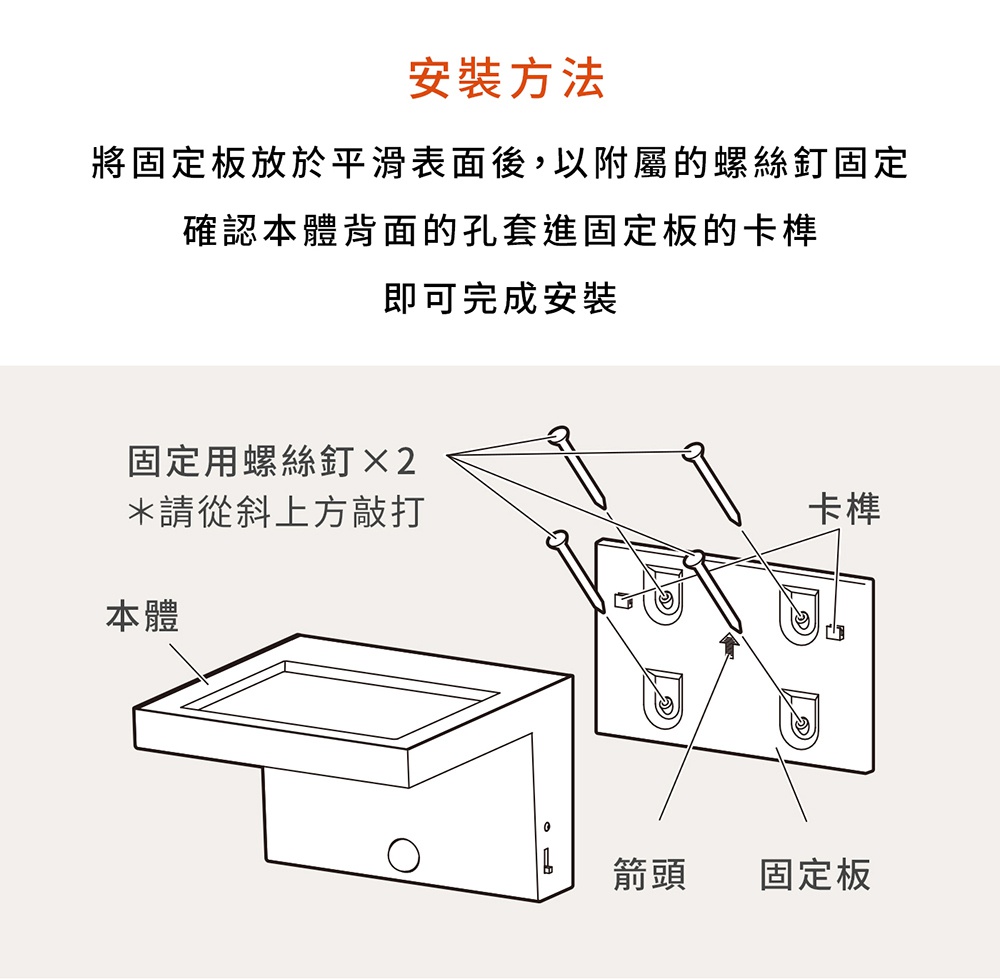 安裝方法

將固定板放於平滑表面後，以附屬的螺絲釘固定

確認本體背面的孔套進固定板的卡榫

即可完成安裝

固定用螺絲釘×2
＊請從斜上方敲打

卡榫

本體

箭頭

固定板