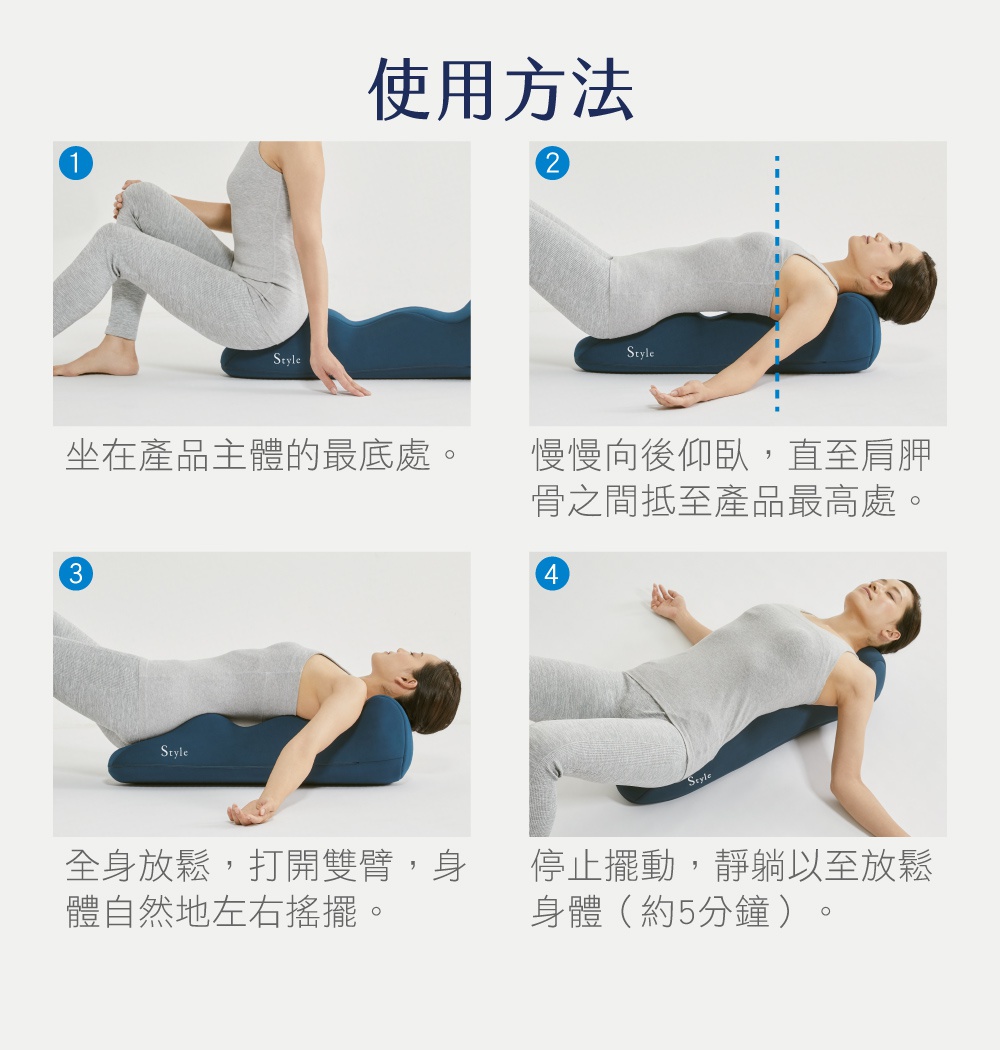 使用方法

1

Style

坐在產品主體的最底處。

2

Style

慢慢向後仰臥，直至肩胛骨之間抵至產品最高處。

3

Style

全身放鬆，打開雙臂，身體自然地左右搖擺。

4

Style

停止擺動，靜躺以至放鬆身體（約5分鐘）。