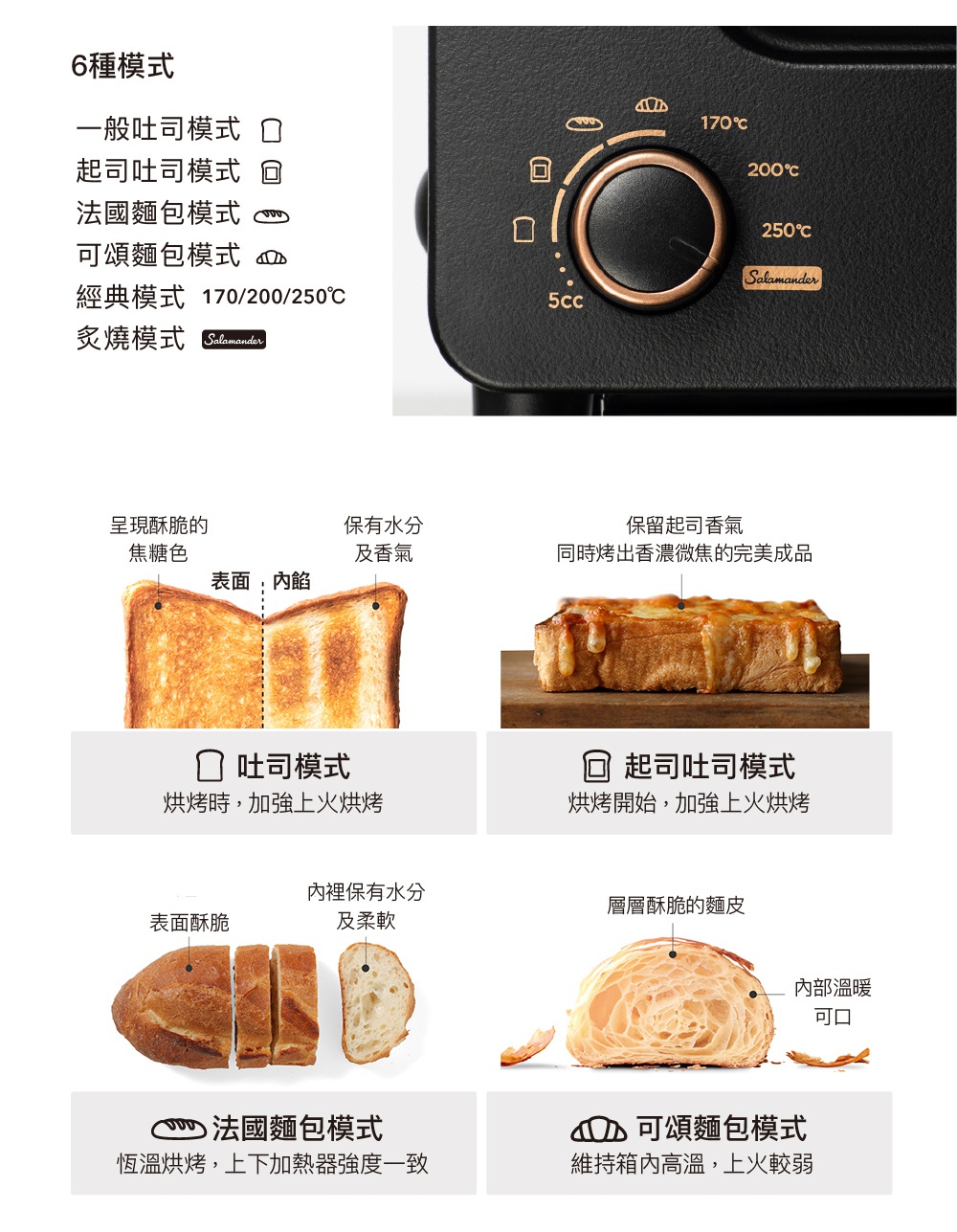 6種模式

一般吐司模式
起司吐司模式
法國麵包模式
可頌麵包模式
經典模式 170/200/250℃
炙燒模式 Salamander

170℃
200℃
250℃
Salamander
5cc

呈現酥脆的焦糖色
保有水分及香氣
表面 內餡

吐司模式
烘烤時，加強上火烘烤

保留起司香氣
同時烤出香濃微焦的完美成品

起司吐司模式
烘烤開始，加強上火烘烤

表面酥脆
內裡保有水分及柔軟

法國麵包模式
恆溫烘烤，上下加熱器強度一致

層層酥脆的麵皮
內部溫暖可口

可頌麵包模式
維持箱內高溫，上火較弱