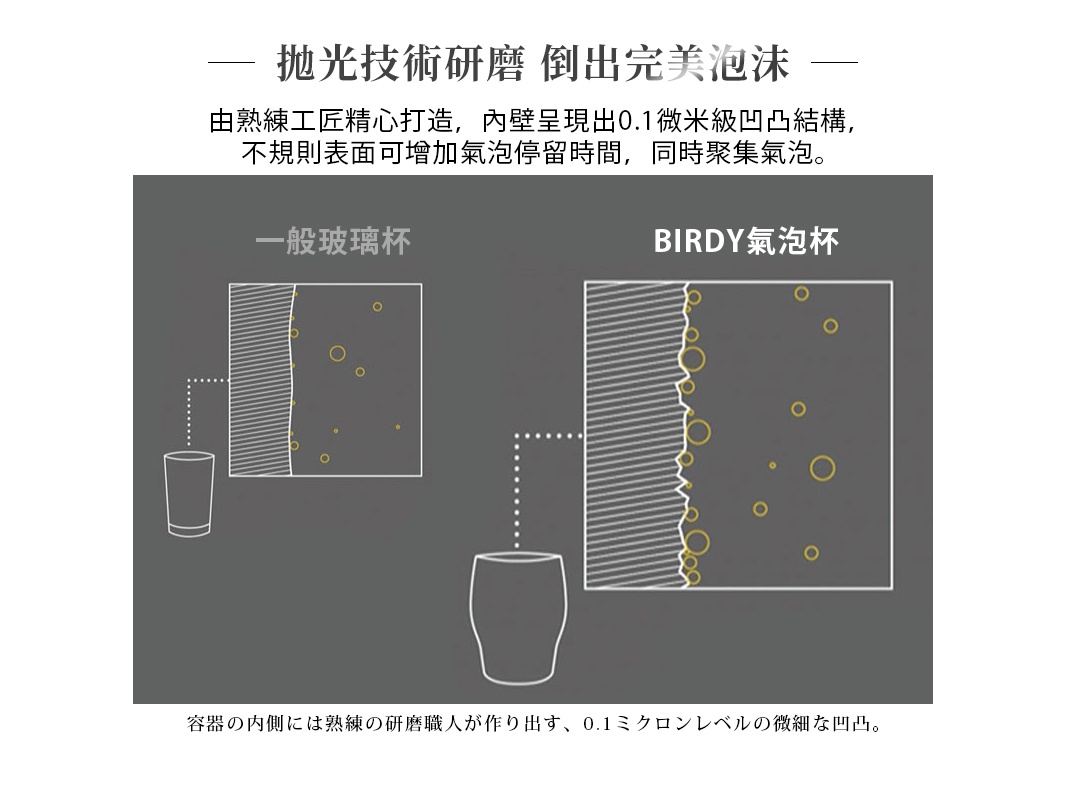 — 拋光技術研磨 倒出完美泡沫 —

由熟練工匠精心打造，內壁呈現出0.1微米級凹凸結構，不規則表面可增加氣泡停留時間，同時聚集氣泡。

一般玻璃杯

BIRDY氣泡杯

容器の内側には熟練の研磨職人が作り出す、0.1ミクロンレベルの微細な凹凸。