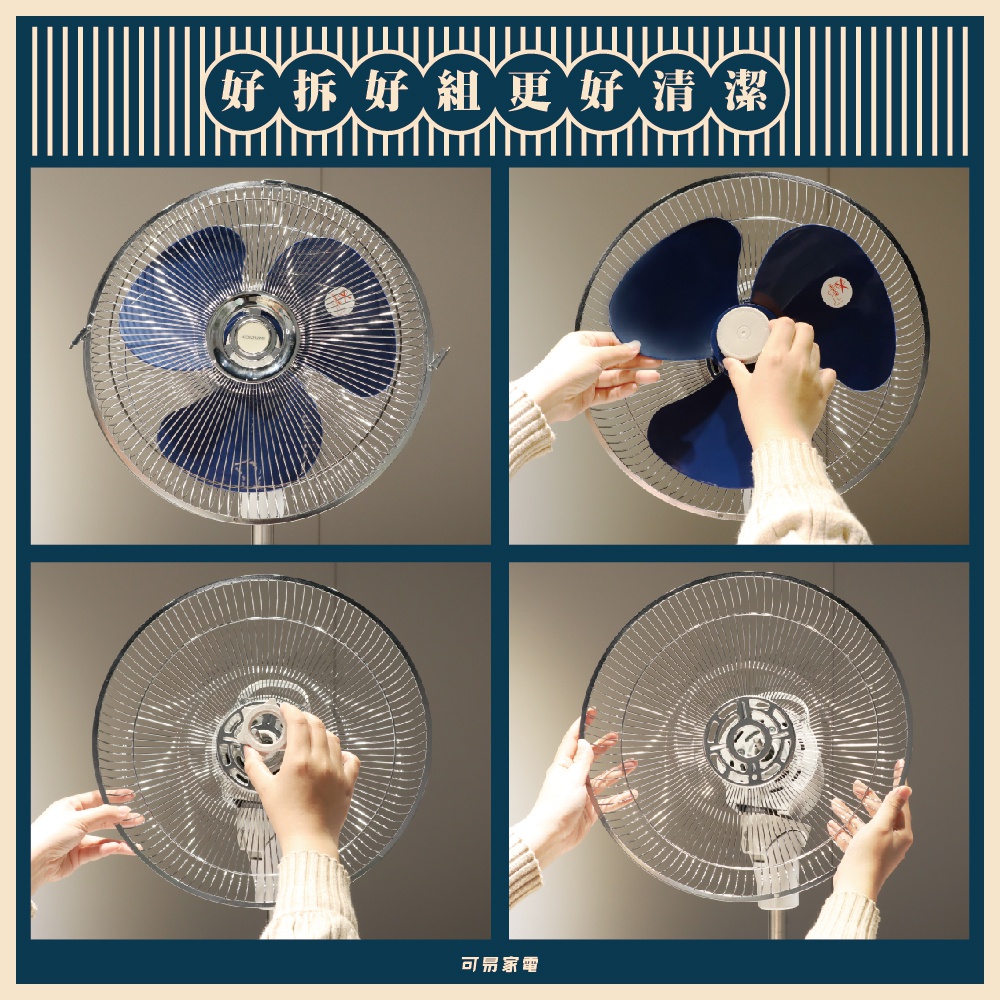 好拆好組更好清潔

可易家電