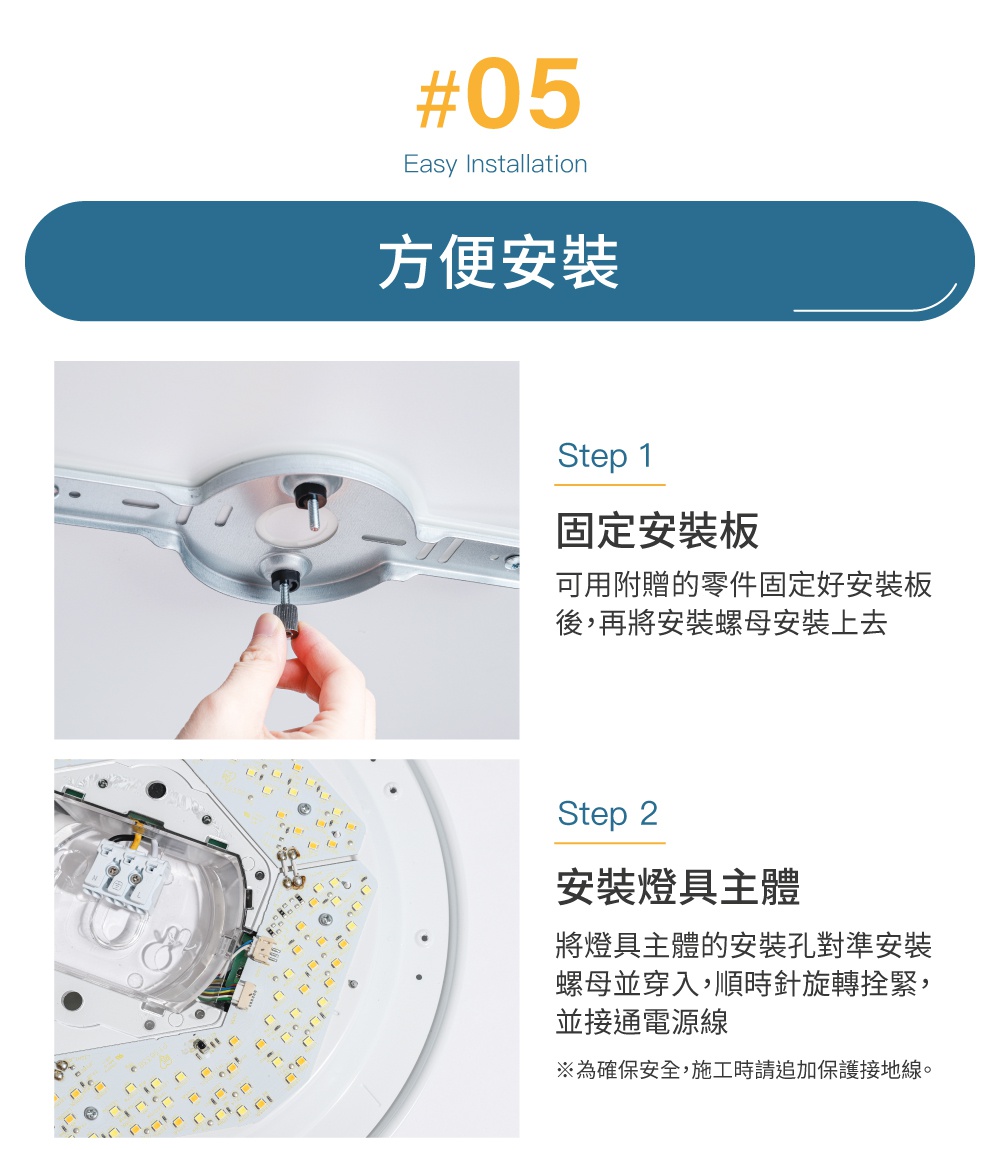 #05
Easy Installation

方便安裝

Step 1

固定安裝板

可用附贈的零件固定好安裝板後，再將安裝螺母安裝上去

Step 2

安裝燈具主體

將燈具主體的安裝孔對準安裝螺母並穿入，順時針旋轉拴緊，並接通電源線

※為確保安全，施工時請追加保護接地線。