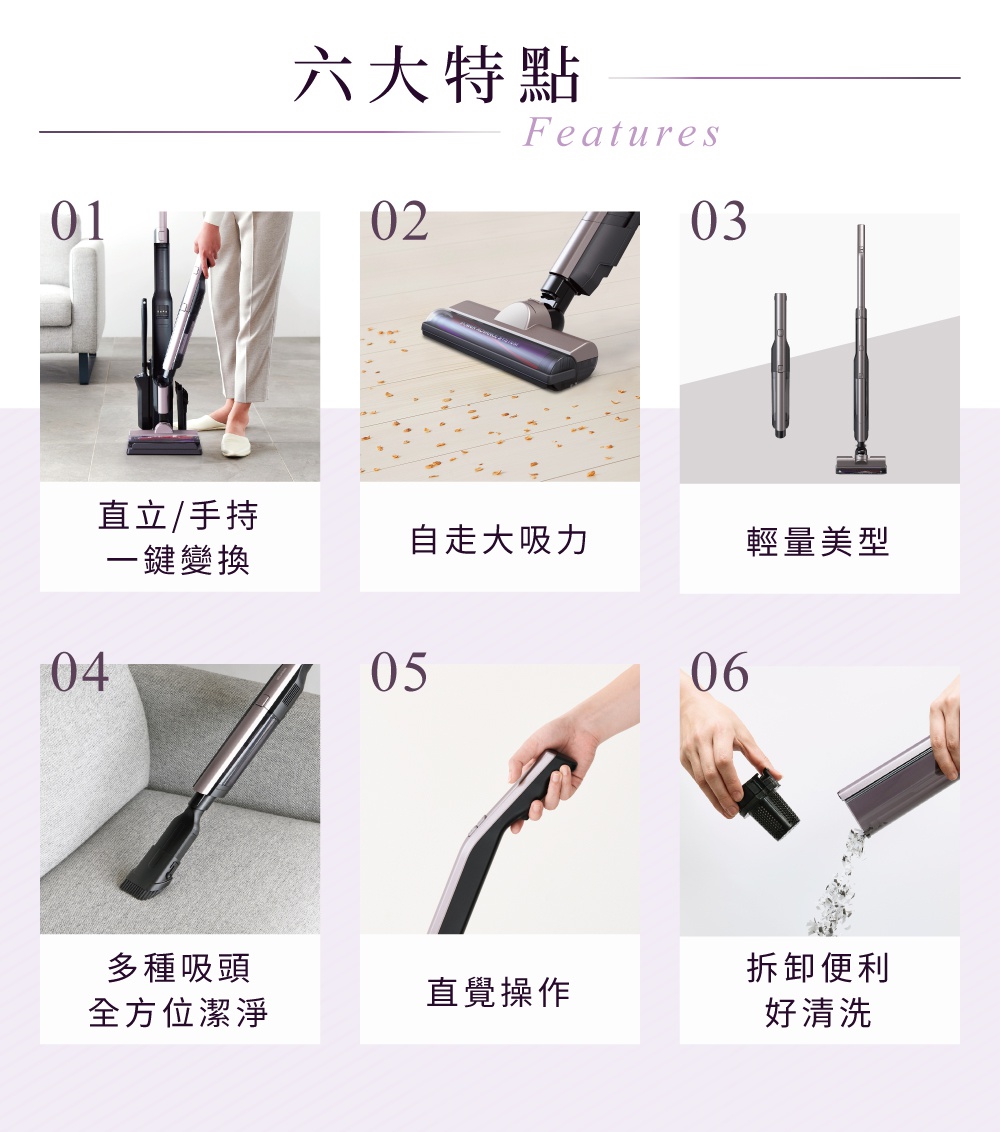 六大特點
Features

01
直立/手持
一鍵變換

02
自走大吸力

03
輕量美型

04
多種吸頭
全方位潔淨

05
直覺操作

06
拆卸便利
好清洗