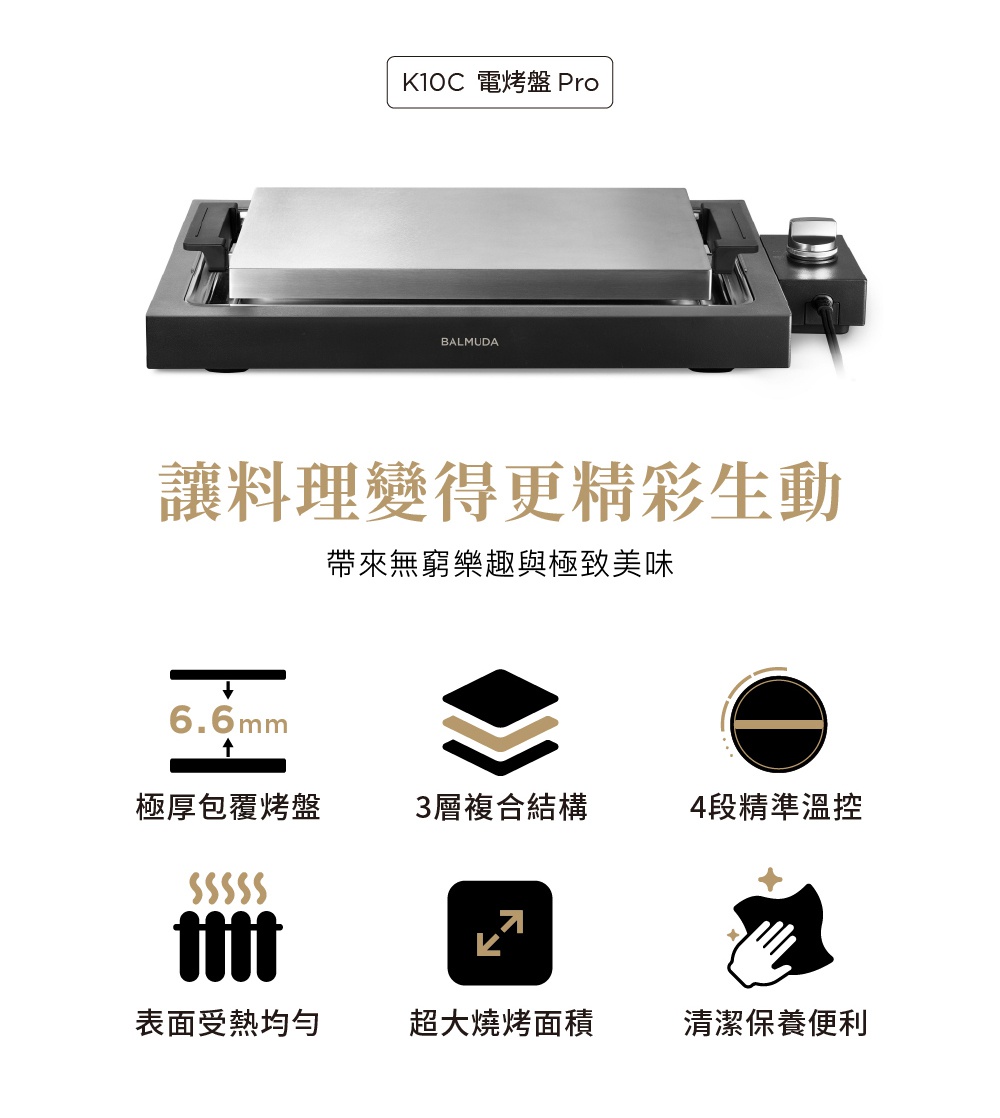 K10C 電烤盤 Pro

BALMUDA

讓料理變得更精彩生動

帶來無窮樂趣與極致美味

6.6mm

極厚包覆烤盤

3層複合結構

4段精準溫控

表面受熱均勻

超大燒烤面積

清潔保養便利