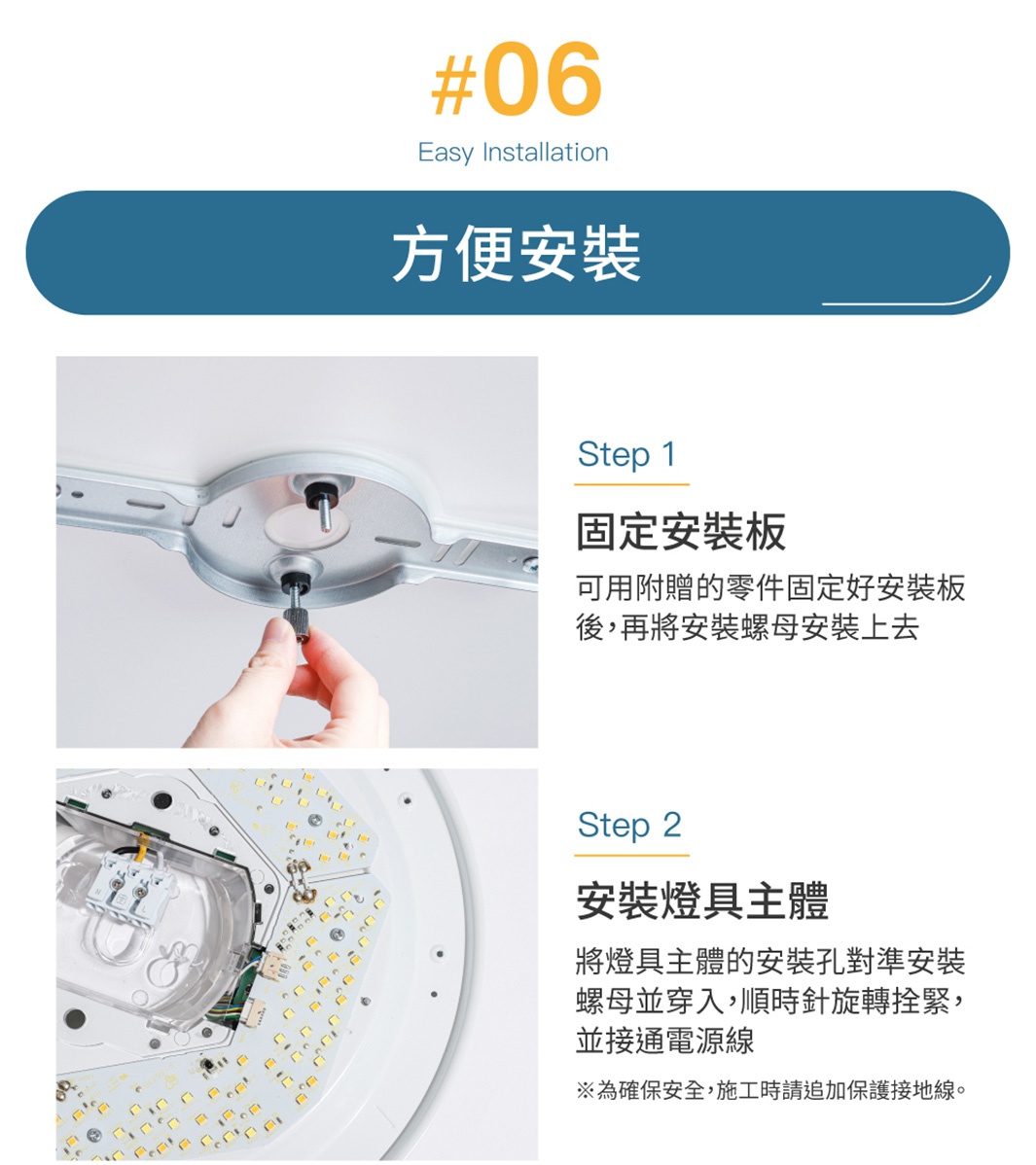 #06

Easy Installation

方便安裝

Step 1

固定安裝板

可用附贈的零件固定好安裝板後，再將安裝螺母安裝上去

Step 2

安裝燈具主體

將燈具主體的安裝孔對準安裝螺母並穿入，順時針旋轉拴緊，並接通電源線

※為確保安全，施工時請追加保護接地線。