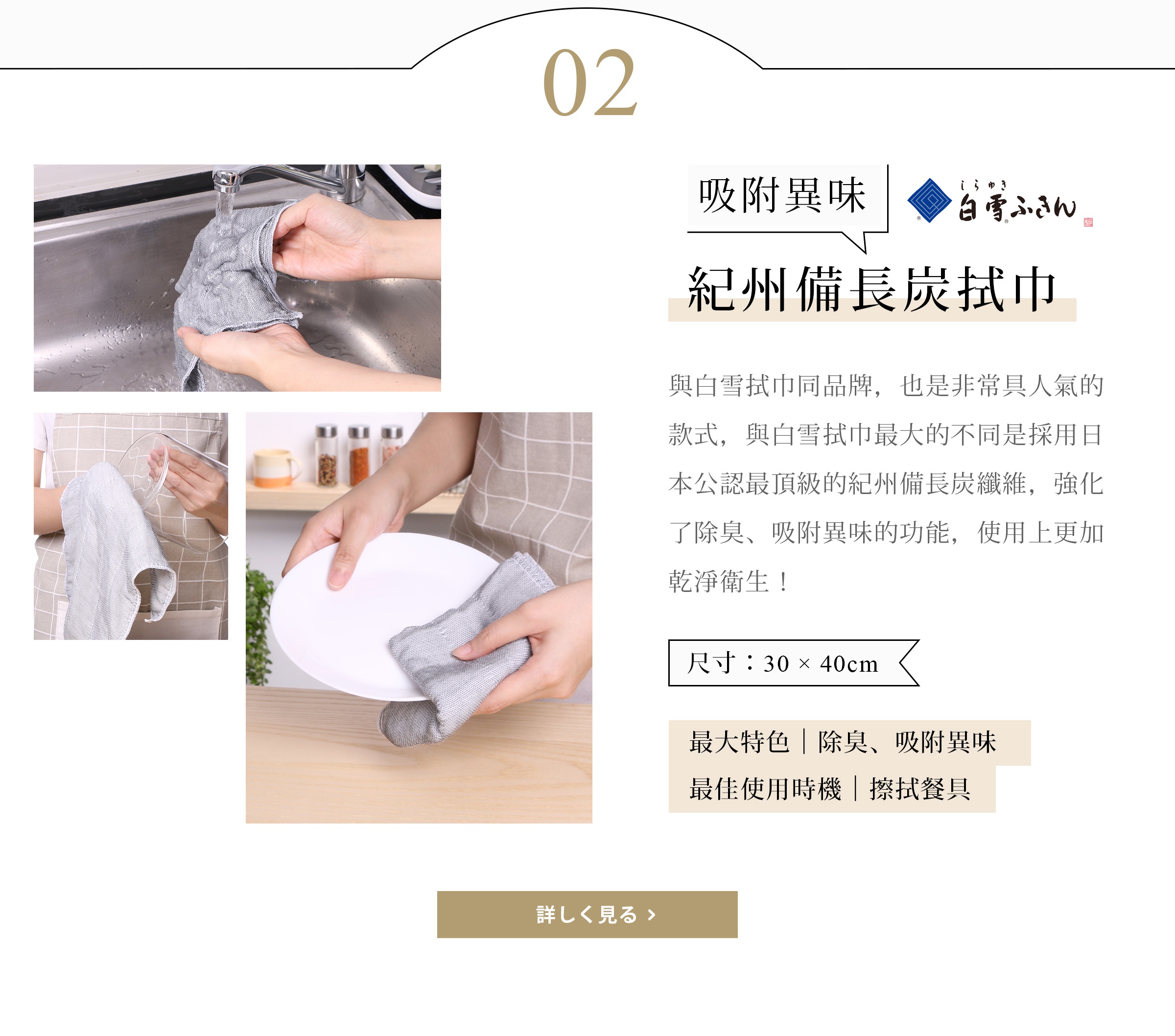 02

吸附異味

しらゆき
白雪ふきん

紀州備長炭拭巾

與白雪拭巾同品牌，也是非常具人氣的款式，與白雪拭巾最大的不同是採用日本公認最頂級的紀州備長炭纖維，強化了除臭、吸附異味的功能，使用上更加乾淨衛生！

尺寸：30 × 40cm

最大特色｜除臭、吸附異味
最佳使用時機｜擦拭餐具

詳しく見る ›