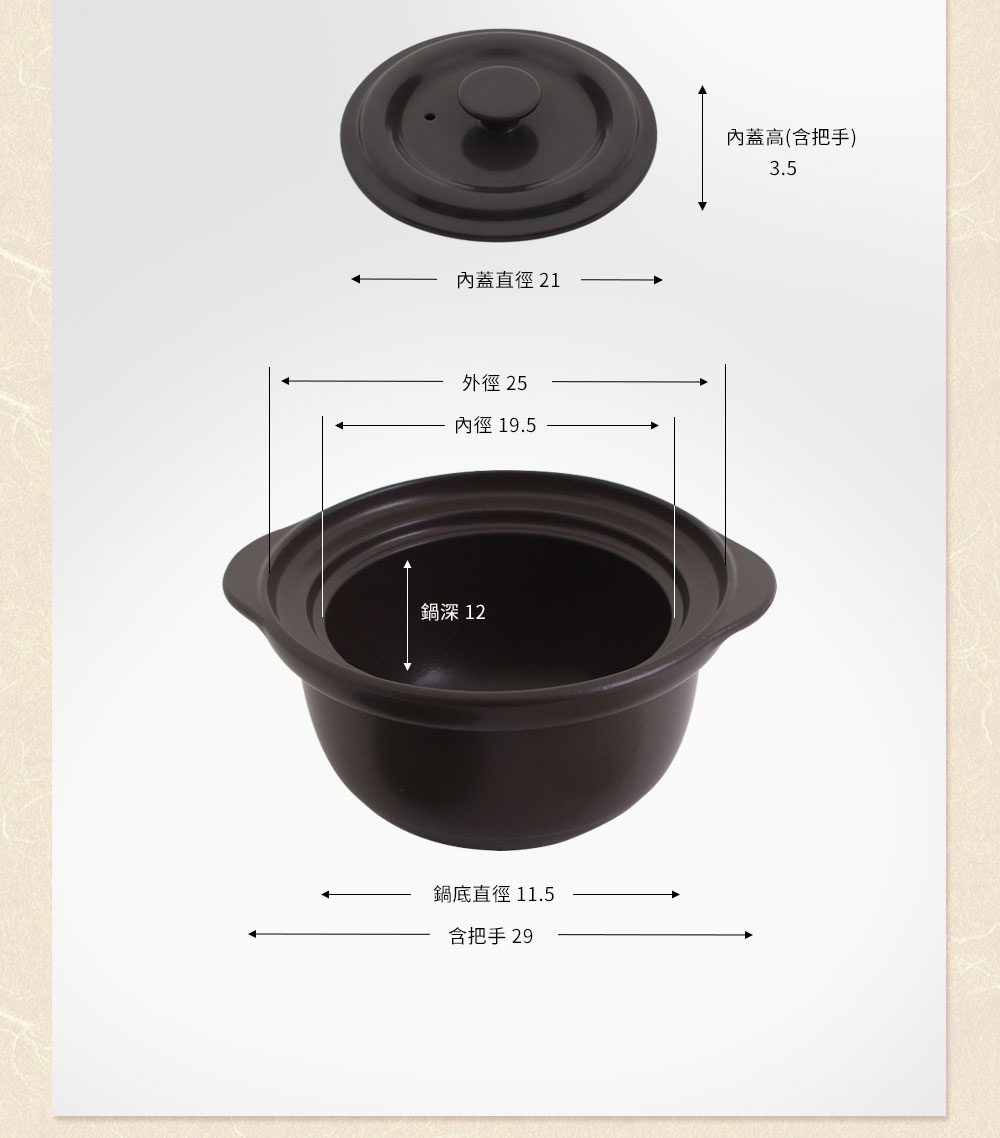 內蓋高(含把手)
3.5

內蓋直徑 21

外徑 25

內徑 19.5

鍋深 12

鍋底直徑 11.5

含把手 29