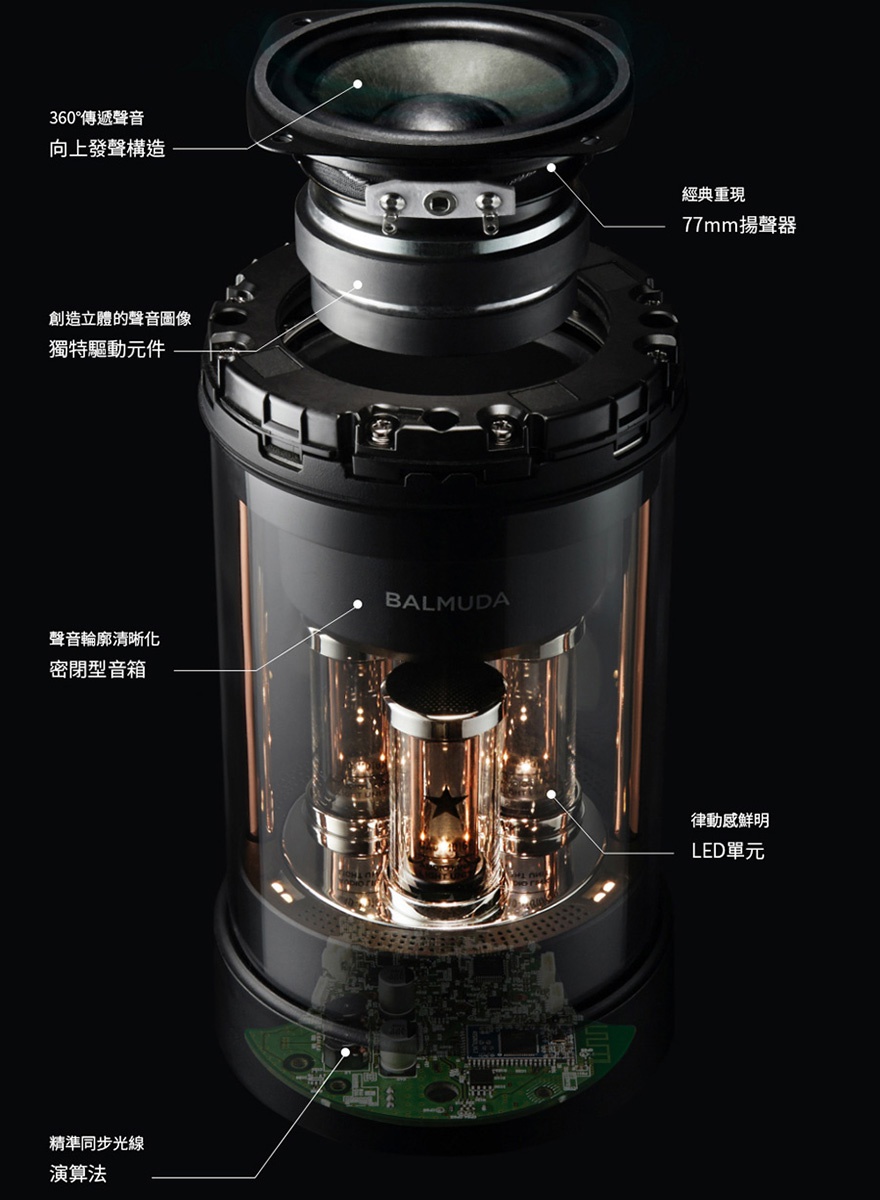 360°傳遞聲音
向上發聲構造

經典重現
77mm揚聲器

創造立體的聲音圖像
獨特驅動元件

BALMUDA

聲音輪廓清晰化
密閉型音箱

律動感鮮明
LED單元

精準同步光線
演算法