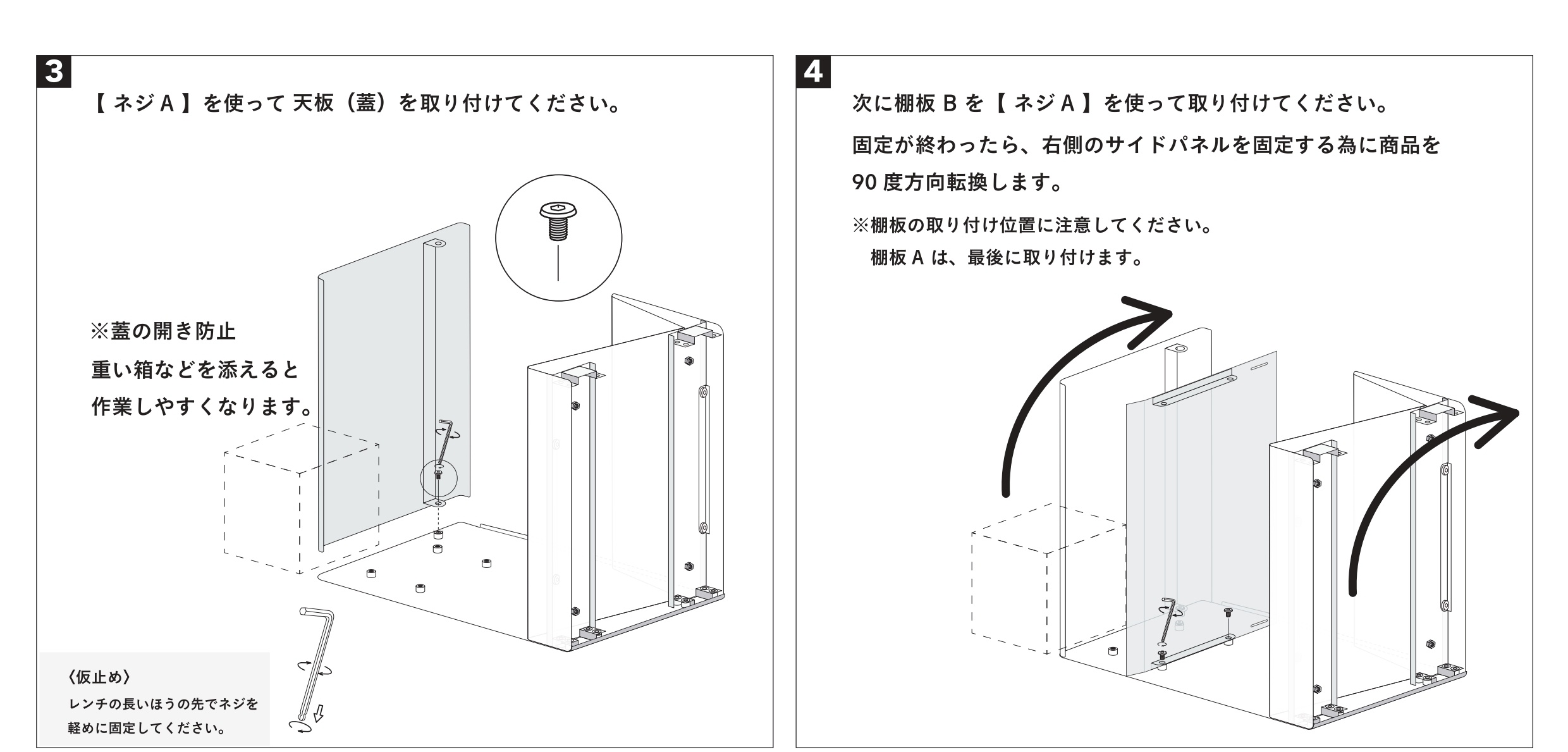 3

【 ネジ A 】を使って 天板（蓋）を取り付けてください。

※蓋の開き防止
重い箱などを添えると
作業しやすくなります。

〈仮止め〉
レンチの長いほうの先でネジを
軽めに固定してください。

4

次に棚板 B を【 ネジ A 】を使って取り付けてください。
固定が終わったら、右側のサイドパネルを固定する為に商品を
90 度方向転換します。

※棚板の取り付け位置に注意してください。
棚板 A は、最後に取り付けます。