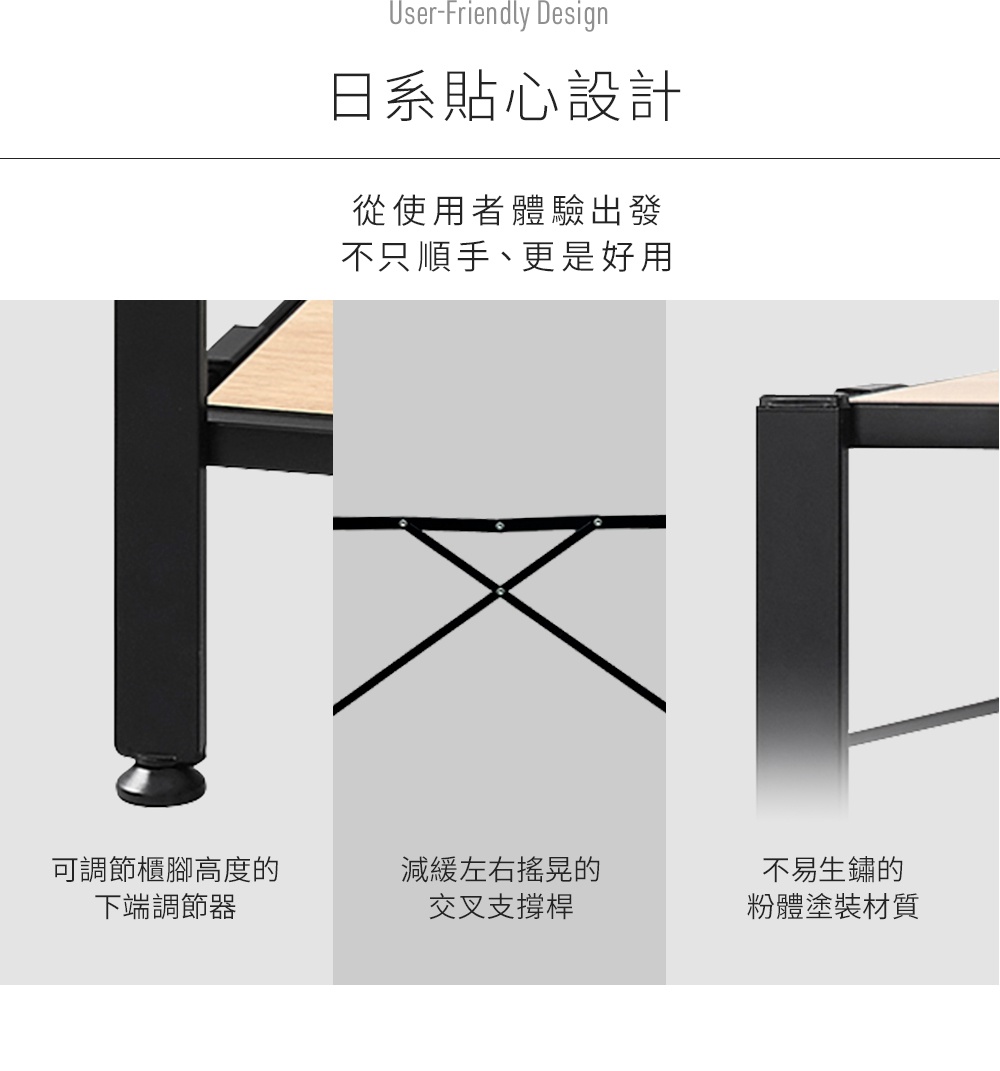 User-Friendly Design

日系貼心設計

從使用者體驗出發
不只順手、更是好用

可調節櫃腳高度的
下端調節器

減緩左右搖晃的
交叉支撐桿

不易生鏽的
粉體塗裝材質