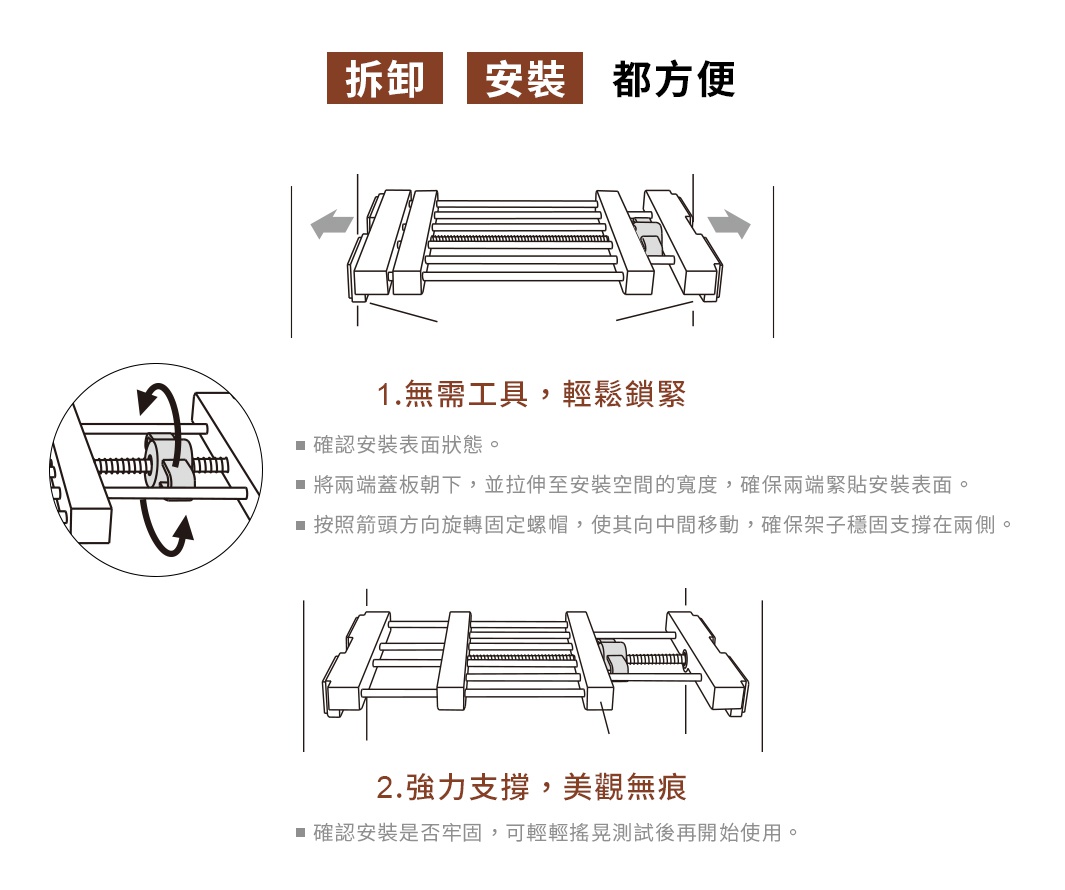 拆卸 安裝 都方便

1.無需工具，輕鬆鎖緊

■ 確認安裝表面狀態。

■ 將兩端蓋板朝下，並拉伸至安裝空間的寬度，確保兩端緊貼安裝表面。

■ 按照箭頭方向旋轉固定螺帽，使其向中間移動，確保架子穩固支撐在兩側。

2.強力支撐，美觀無痕

■ 確認安裝是否牢固，可輕輕搖晃測試後再開始使用。