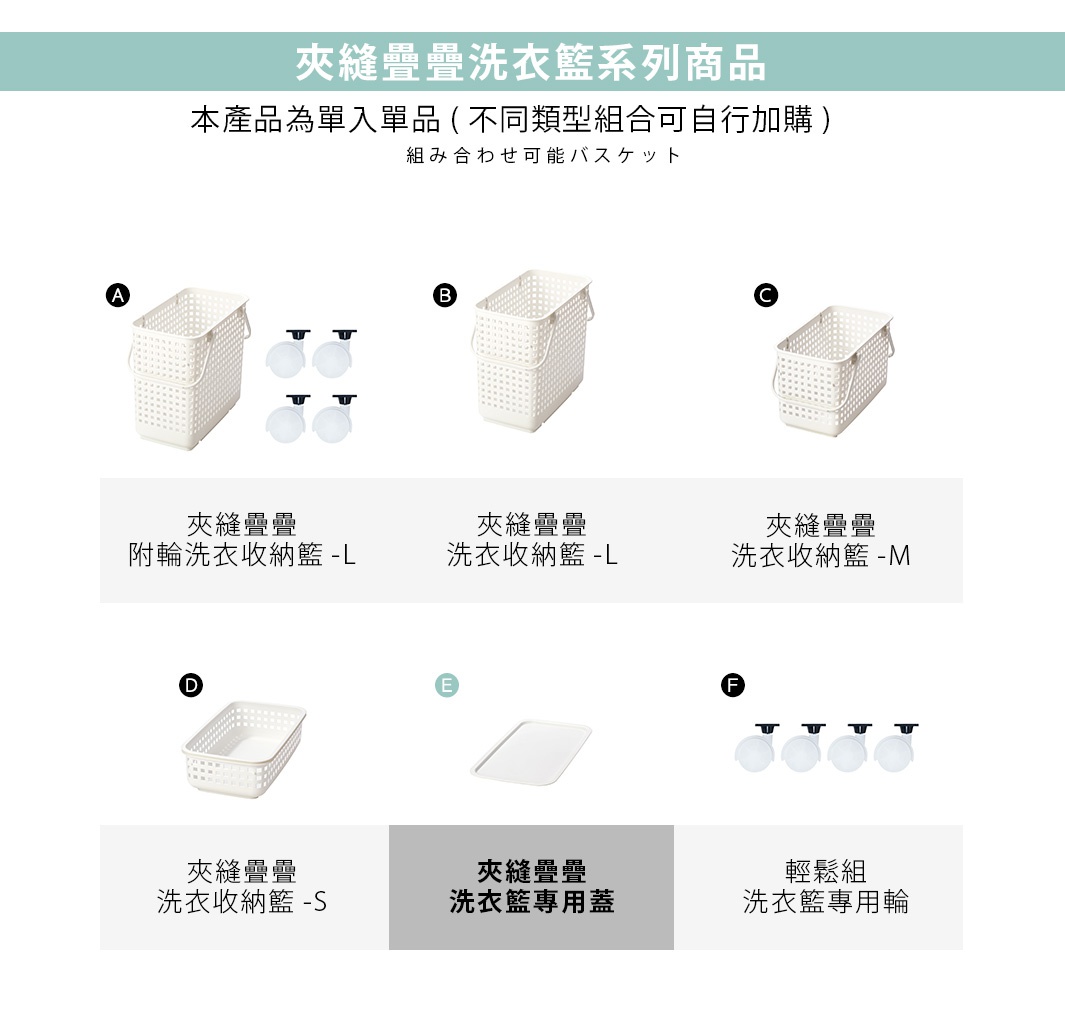 夾縫疊疊洗衣籃系列商品

本產品為單入單品 ( 不同類型組合可自行加購 )
組み合わせ可能バスケット

A

B

C

夾縫疊疊
附輪洗衣收納籃 -L

夾縫疊疊
洗衣收納籃 -L

夾縫疊疊
洗衣收納籃 -M

D

E

F

夾縫疊疊
洗衣收納籃 -S

夾縫疊疊
洗衣籃專用蓋

輕鬆組
洗衣籃專用輪