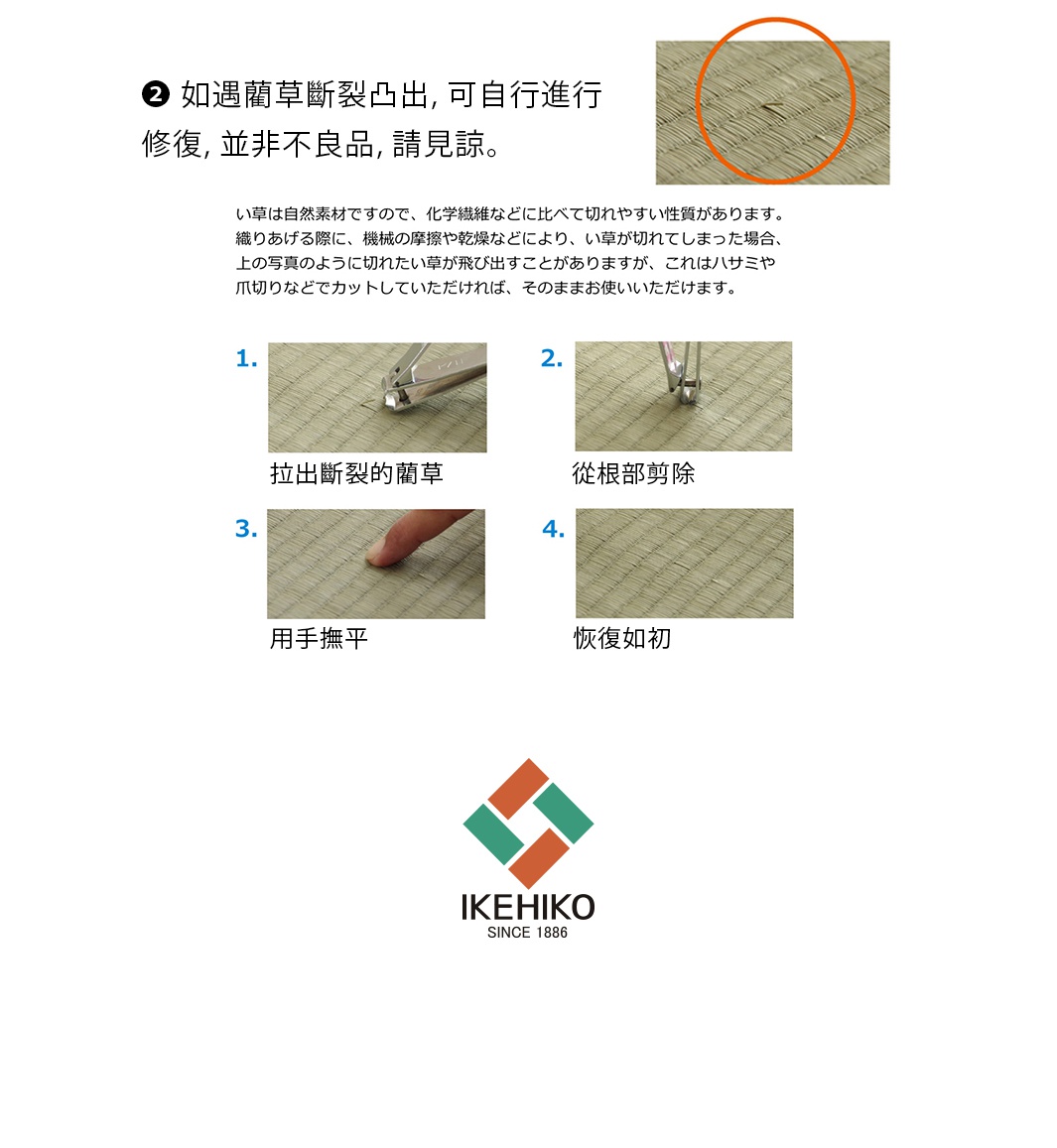 ❷ 如遇藺草斷裂凸出, 可自行進行修復, 並非不良品, 請見諒。

い草は自然素材ですので、化学繊維などに比べて切れやすい性質があります。織りあげる際に、機械の摩擦や乾燥などにより、い草が切れてしまった場合、上の写真のように切れたい草が飛び出すことがありますが、これはハサミや爪切りなどでカットしていただければ、そのままお使いいただけます。

1.
拉出斷裂的藺草

2.
從根部剪除

3.
用手撫平

4.
恢復如初

IKEHIKO
SINCE 1886