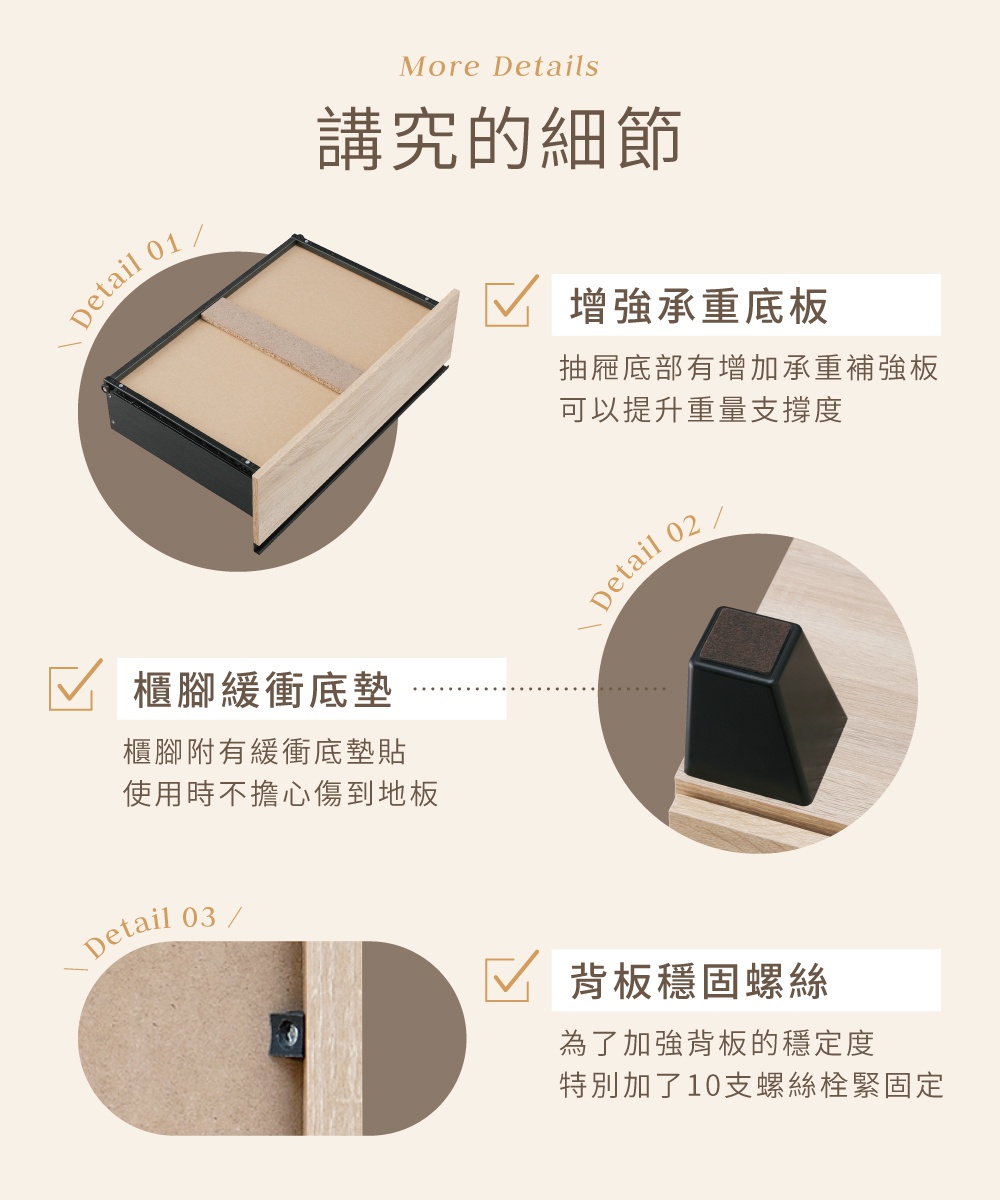 More Details
講究的細節

\ Detail 01 /

增強承重底板
抽屜底部有增加承重補強板
可以提升重量支撐度

\ Detail 02 /

櫃腳緩衝底墊
櫃腳附有緩衝底墊貼
使用時不擔心傷到地板

\ Detail 03 /

背板穩固螺絲
為了加強背板的穩定度
特別加了10支螺絲栓緊固定