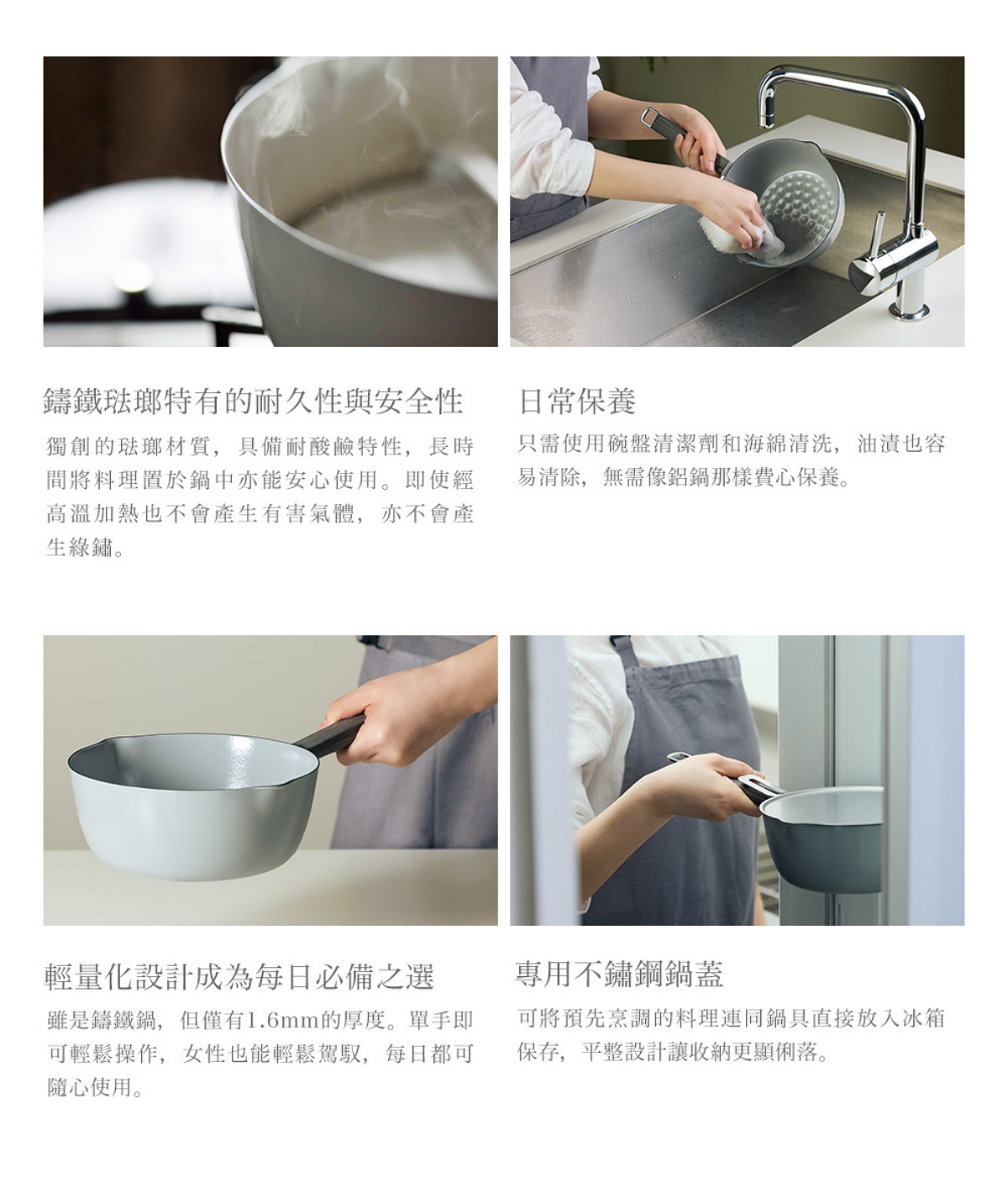 鑄鐵琺瑯特有的耐久性與安全性

獨創的琺瑯材質，具備耐酸鹼特性，長時間將料理置於鍋中亦能安心使用。即使經高溫加熱也不會產生有害氣體，亦不會產生綠鏽。

日常保養

只需使用碗盤清潔劑和海綿清洗，油漬也容易清除，無需像鋁鍋那樣費心保養。

輕量化設計成為每日必備之選

雖是鑄鐵鍋，但僅有1.6mm的厚度。單手即可輕鬆操作，女性也能輕鬆駕馭，每日都可隨心使用。

專用不鏽鋼鍋蓋

可將預先烹調的料理連同鍋具直接放入冰箱保存，平整設計讓收納更顯俐落。