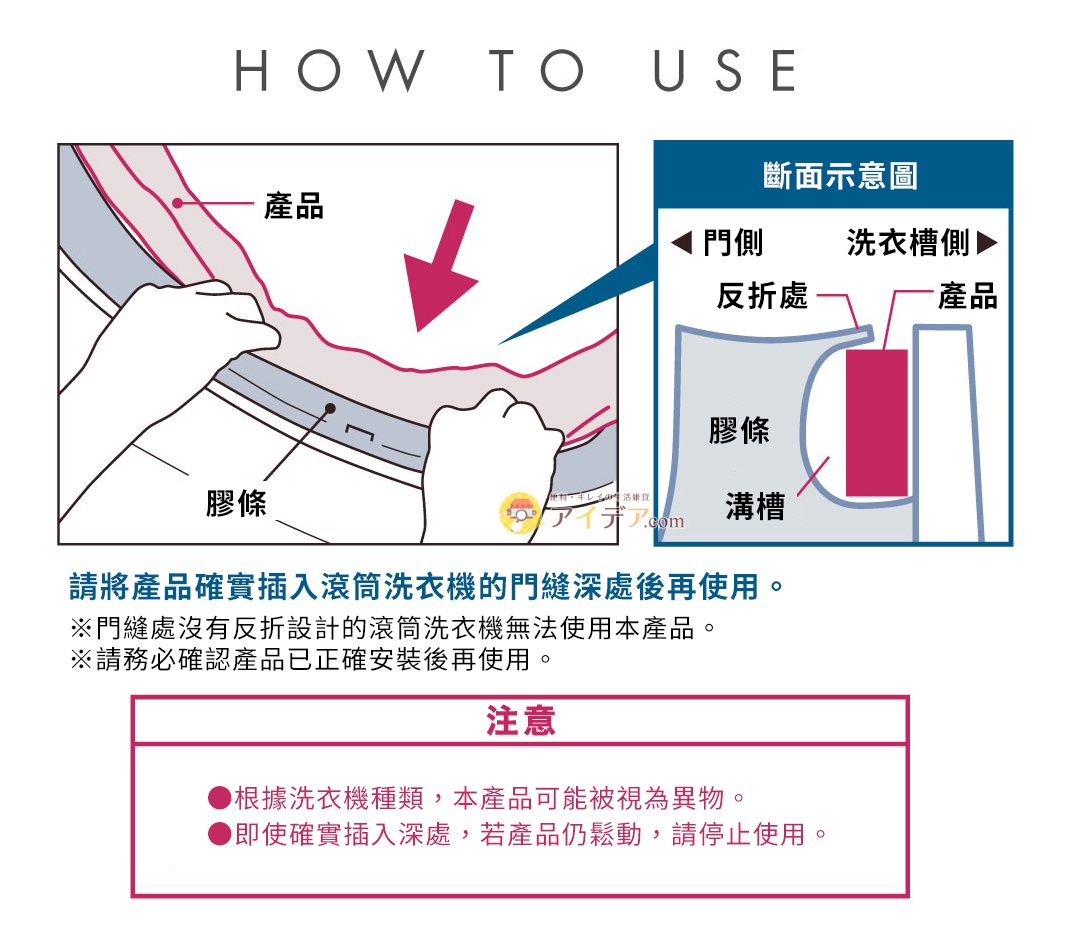 HOW TO USE

產品

膠條

便利・キレイの生活雑貨 アイデア.com

斷面示意圖

◀ 門側

洗衣槽側 ▶

反折處

產品

膠條

溝槽

請將產品確實插入滾筒洗衣機的門縫深處後再使用。

※門縫處沒有反折設計的滾筒洗衣機無法使用本產品。
※請務必確認產品已正確安裝後再使用。

注意

●根據洗衣機種類，本產品可能被視為異物。
●即使確實插入深處，若產品仍鬆動，請停止使用。