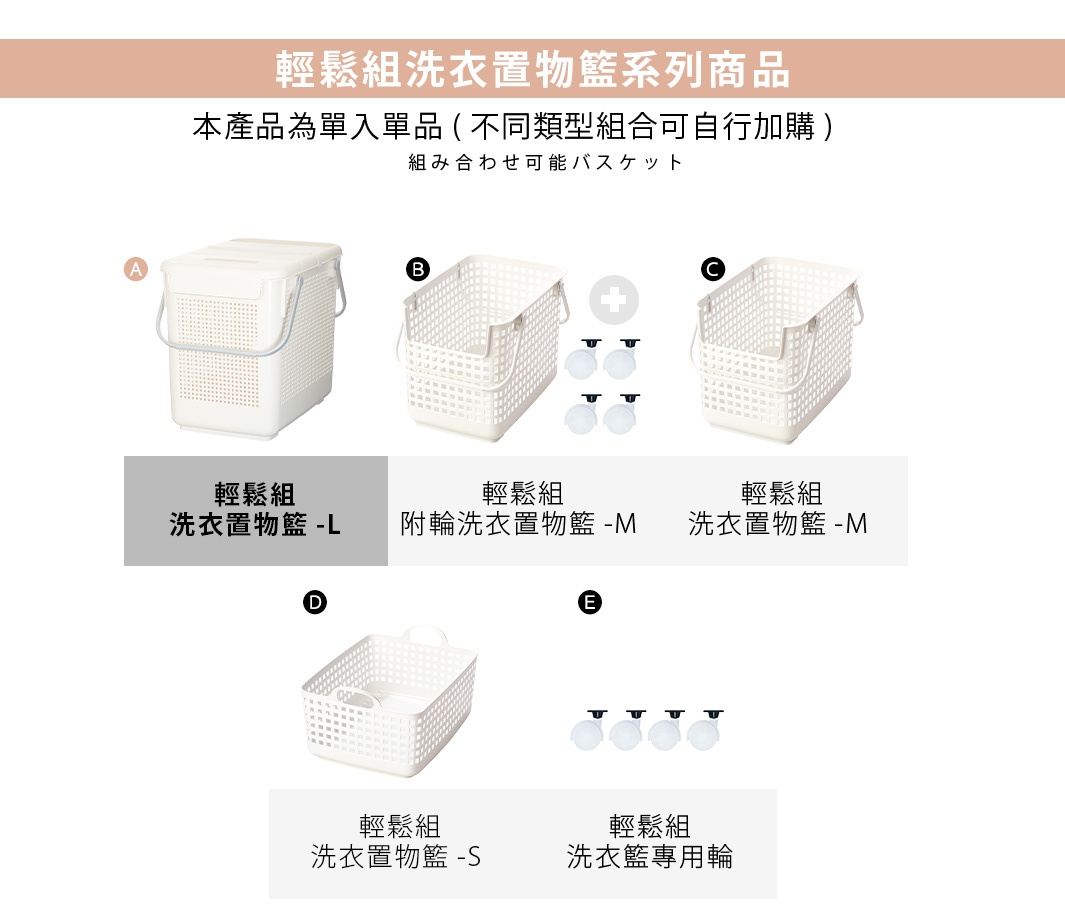 輕鬆組洗衣置物籃系列商品

本產品為單入單品 ( 不同類型組合可自行加購 )
組み合わせ可能バスケット

A

B

C

輕鬆組
洗衣置物籃 -L

輕鬆組
附輪洗衣置物籃 -M

輕鬆組
洗衣置物籃 -M

D

E

輕鬆組
洗衣置物籃 -S

輕鬆組
洗衣籃專用輪