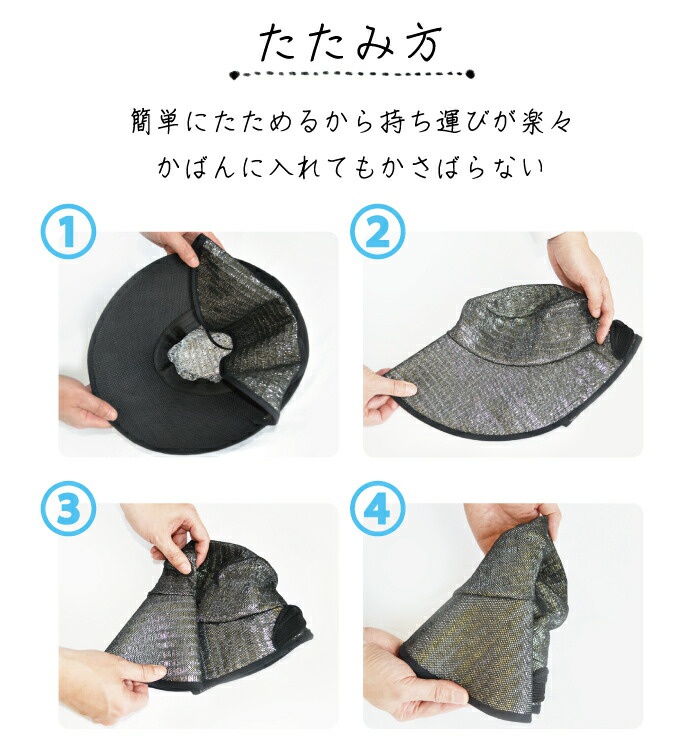 たたみ方

簡単にたためるから持ち運びが楽々
かばんに入れてもかさばらない

1

2

3

4