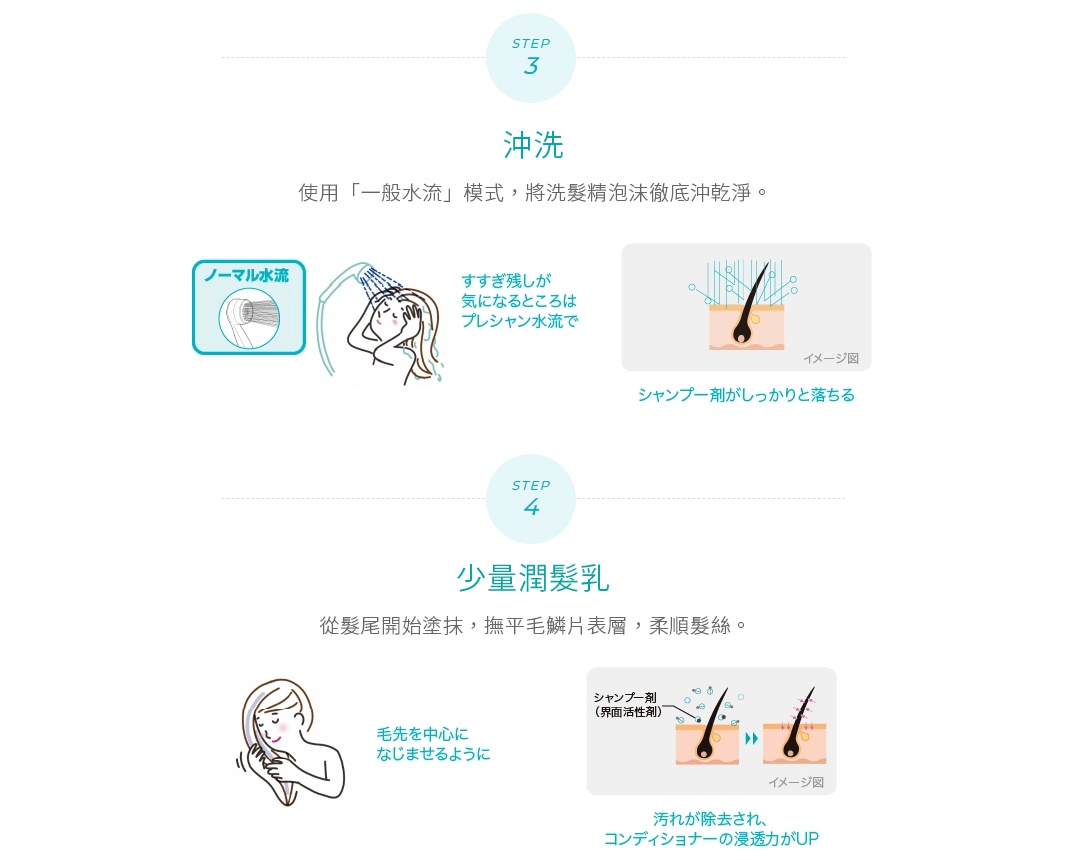 STEP
3

沖洗

使用「一般水流」模式，將洗髮精泡沫徹底沖乾淨。

ノーマル水流

すすぎ残しが
気になるところは
プレシャン水流で

イメージ図

シャンプー剤がしっかりと落ちる

STEP
4

少量潤髮乳

從髮尾開始塗抹，撫平毛鱗片表層，柔順髮絲。

毛先を中心に
なじませるように

シャンプー剤
（界面活性剤）

イメージ図

汚れが除去され、
コンディショナーの浸透力がUP