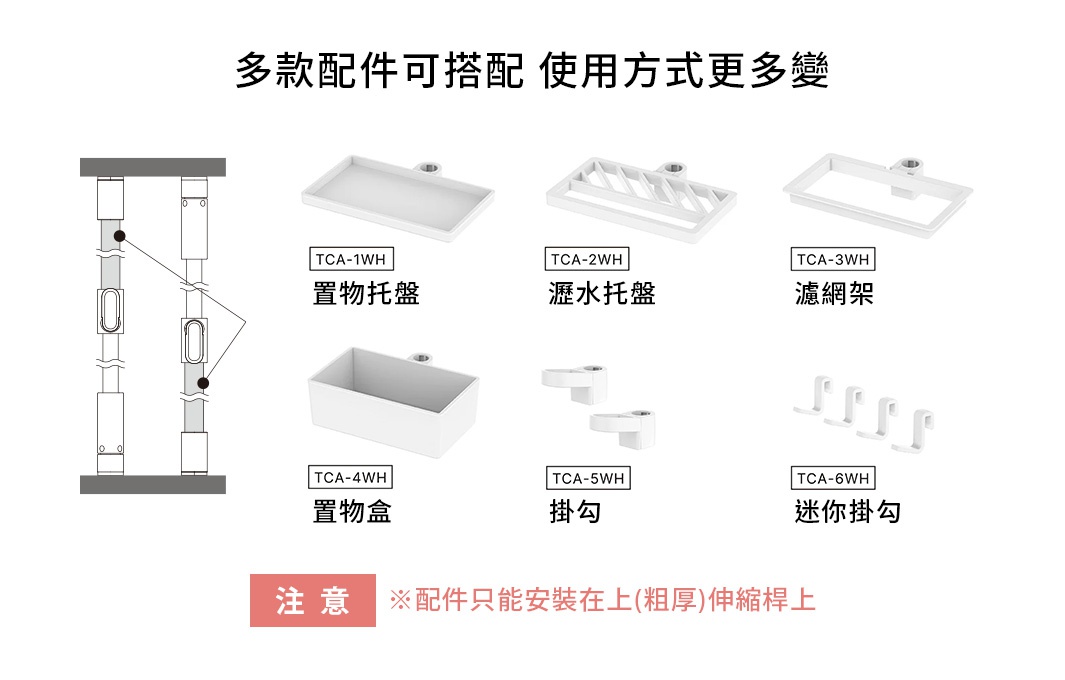 多款配件可搭配 使用方式更多變

TCA-1WH
置物托盤

TCA-2WH
瀝水托盤

TCA-3WH
濾網架

TCA-4WH
置物盒

TCA-5WH
掛勾

TCA-6WH
迷你掛勾

注 意 ※配件只能安裝在上(粗厚)伸縮桿上