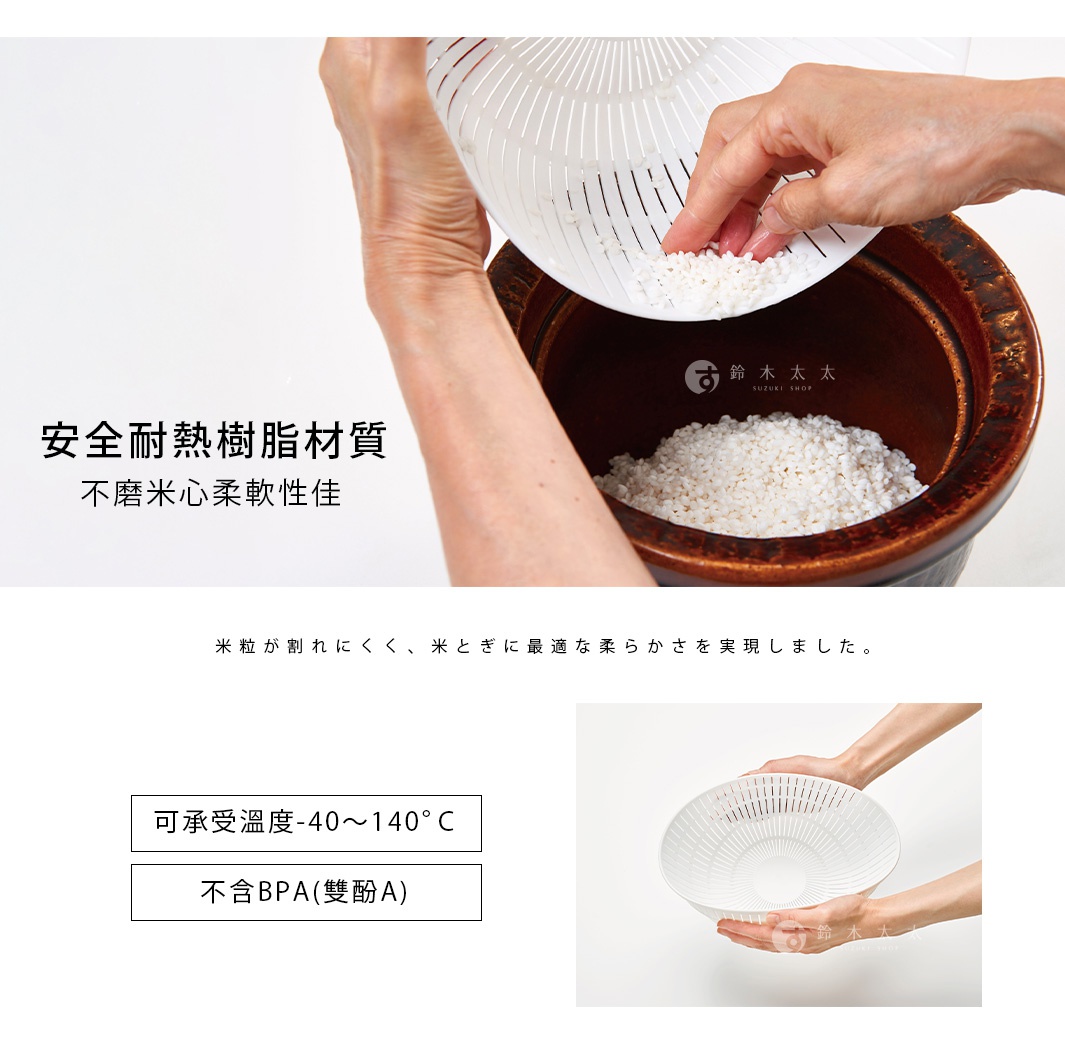 す 鈴木太太 SUZUKI SHOP

安全耐熱樹脂材質
不磨米心柔軟性佳

米粒が割れにくく、米とぎに最適な柔らかさを実現しました。

可承受溫度-40～140°C

不含BPA(雙酚A)

す 鈴木太太